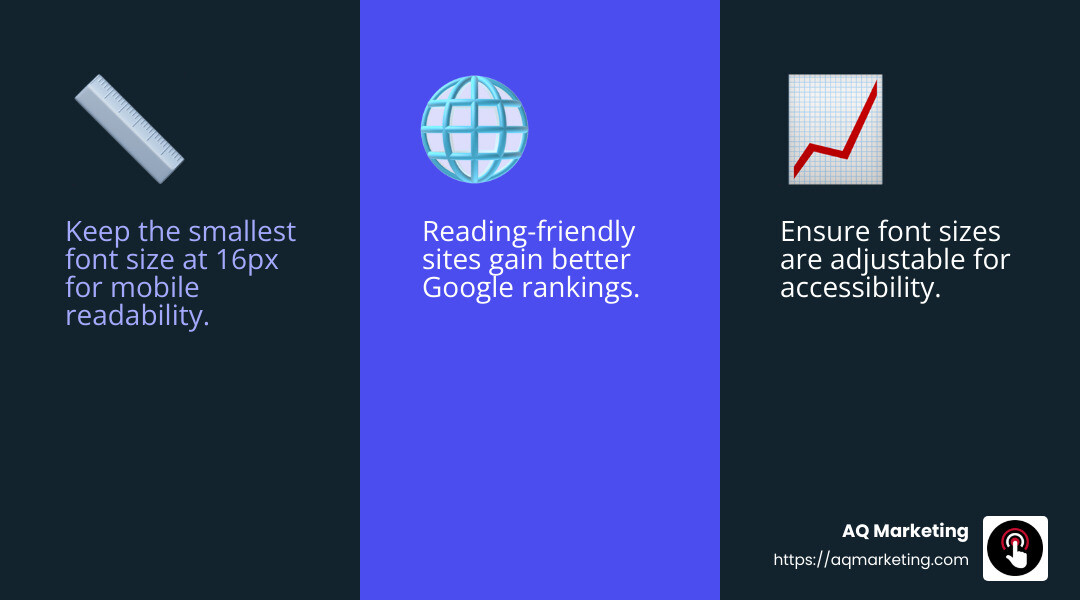 Keep the smallest font size at 16px for mobile readability.

Reading-friendly sites gain better Google rankings.

Ensure font sizes are adjustable for accessibility.

AQ Marketing
https://aqmarketing.com