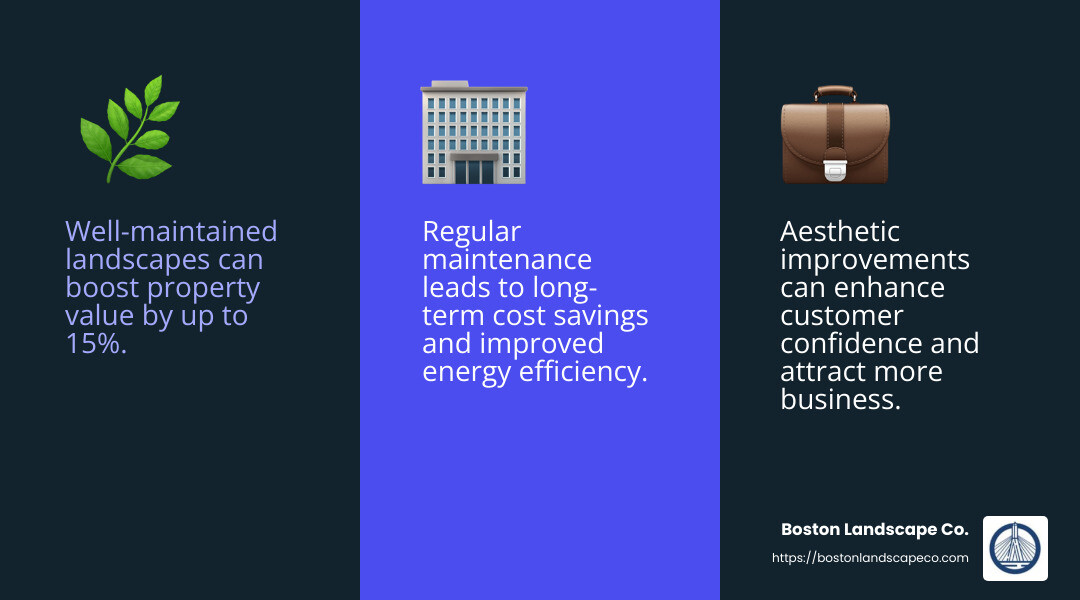 Well-maintained landscapes can boost property value by up to 15%.

Regular maintenance leads to long-term cost savings and improved energy efficiency.

Aesthetic improvements can enhance customer confidence and attract more business.

Boston Landscape Co.
https://bostonlandscapeco.com