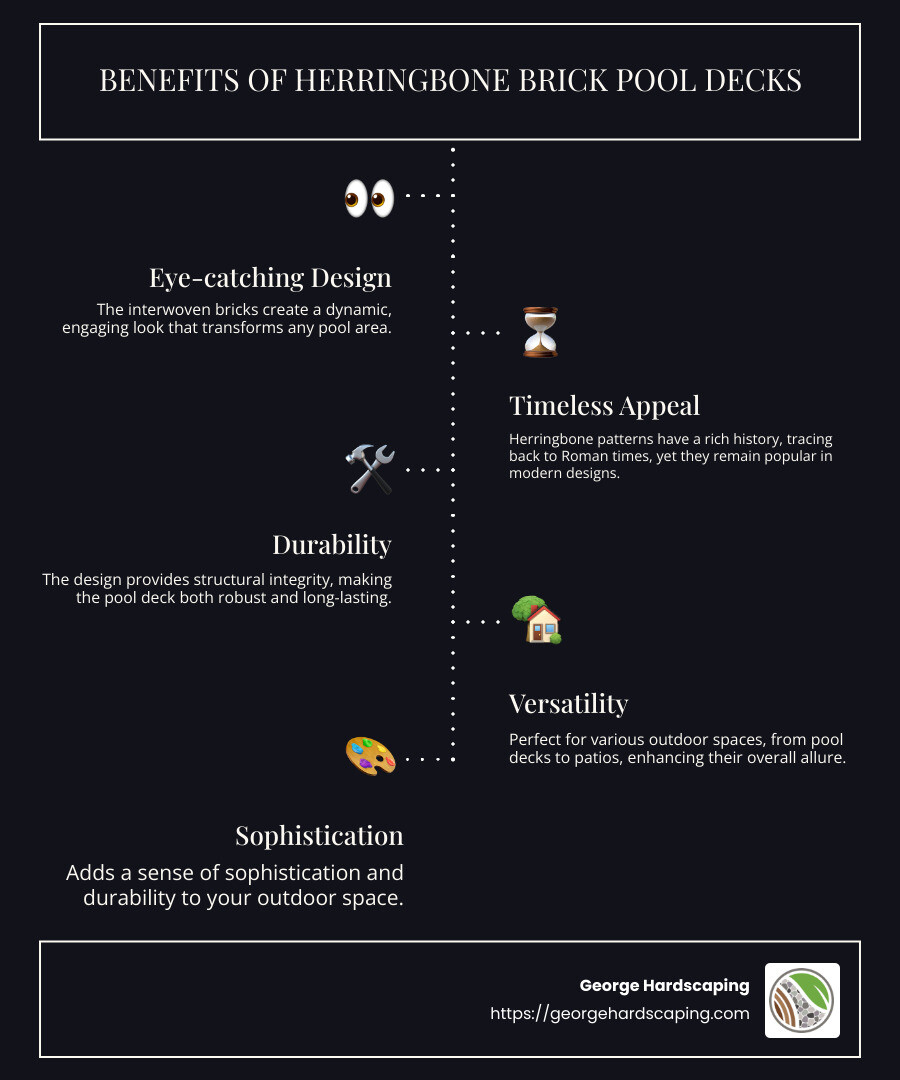 BENEFITS OF HERRINGBONE BRICK POOL DECKS

Eye-catching Design

The interwoven bricks create a dynamic, engaging look that transforms any pool area.

Timeless Appeal

Herringbone patterns have a rich history, tracing back to Roman times, yet they remain popular in modern designs.

Durability

The design provides structural integrity, making the pool deck both robust and long-lasting.

Versatility

Perfect for various outdoor spaces, from pool decks to patios, enhancing their overall allure.

Sophistication

Adds a sense of sophistication and durability to your outdoor space.

George Hardscaping
https://georgehardscaping.com