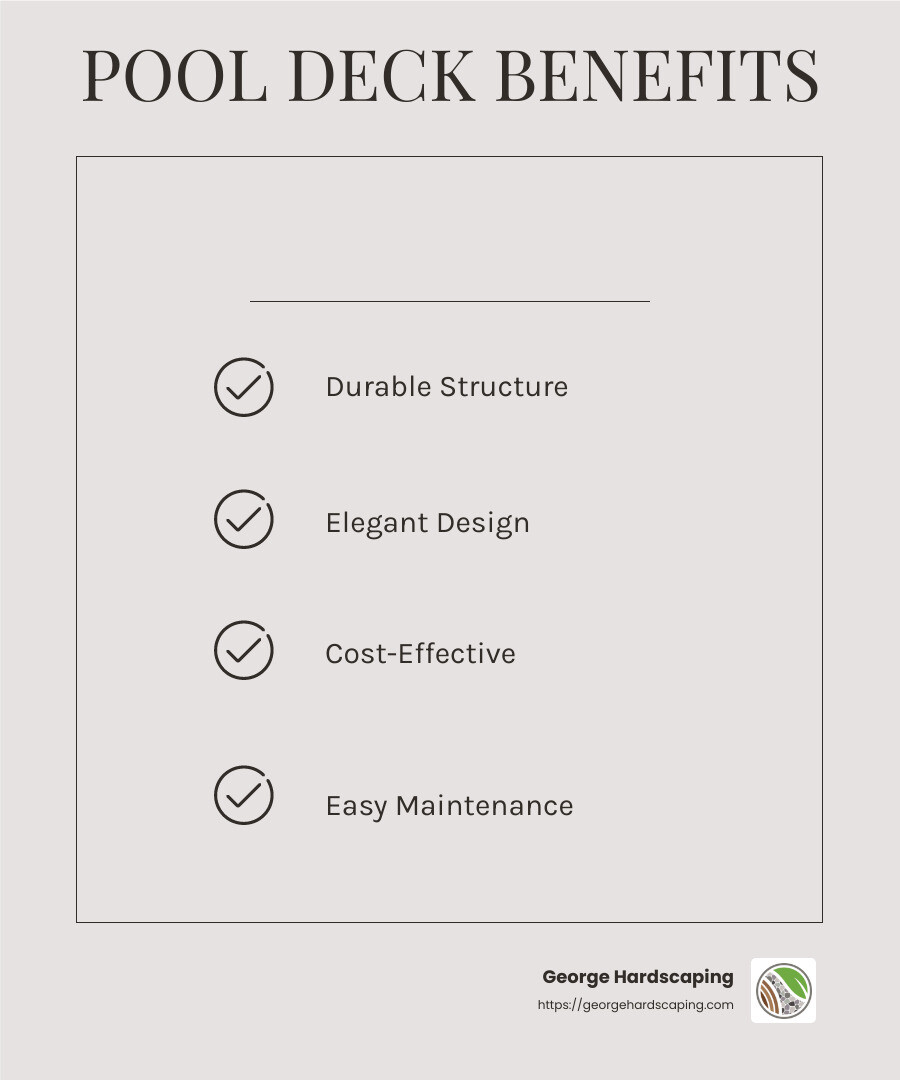 POOL DECK BENEFITS

Durable Structure

Elegant Design

Cost-Effective

Easy Maintenance

George Hardscaping
https://georgehardscaping.com