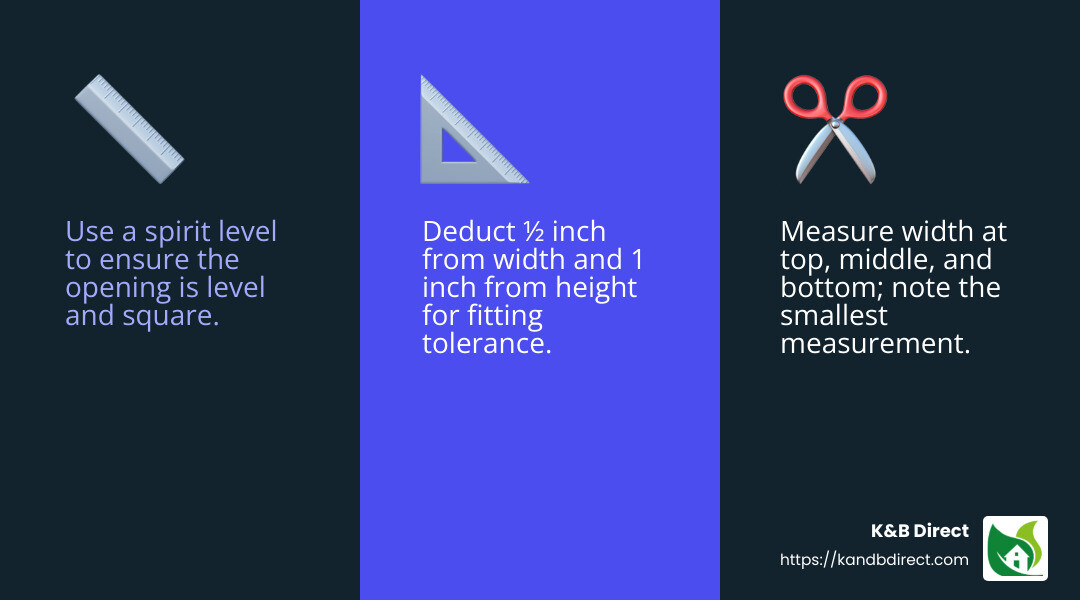 Use a spirit level to ensure the opening is level and square.

Deduct ½ inch from width and 1 inch from height for fitting tolerance.

Measure width at top, middle, and bottom; note the smallest measurement.

K&B Direct
https://kandbdirect.com