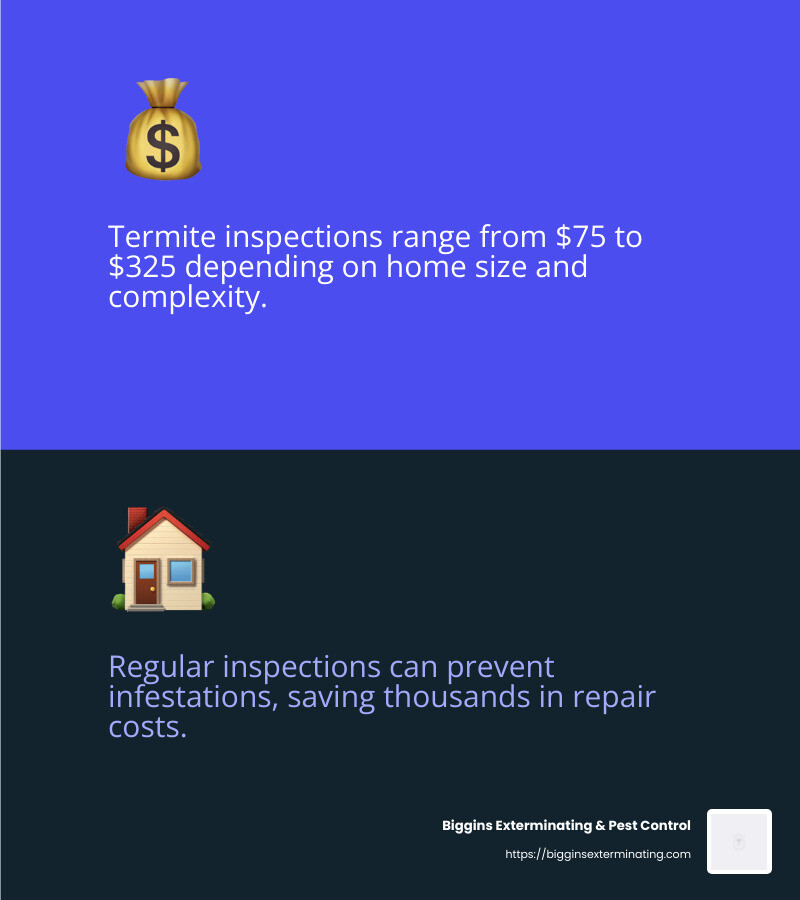 Termite inspections range from \$75 to \$325 depending on home size and complexity.

Regular inspections can prevent infestations, saving thousands in repair costs.

Biggins Exterminating & Pest Control

https://bigginsexterminating.com