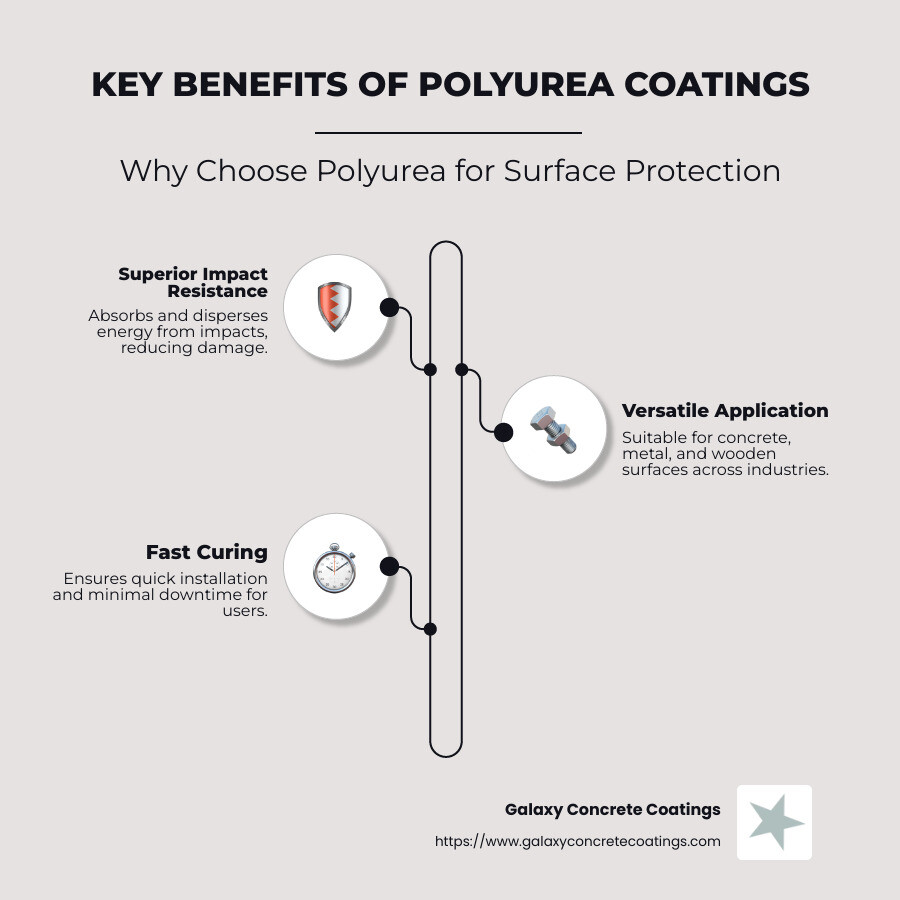 KEY BENEFITS OF POLYUREA COATINGS

Why Choose Polyurea for Surface Protection

Superior Impact Resistance

Absorbs and disperses energy from impacts, reducing damage.

Versatile Application

Suitable for concrete, metal, and wooden surfaces across industries.

Fast Curing

Ensures quick installation and minimal downtime for users.

Galaxy Concrete Coatings

https://www.galaxyconcretecoatings.com