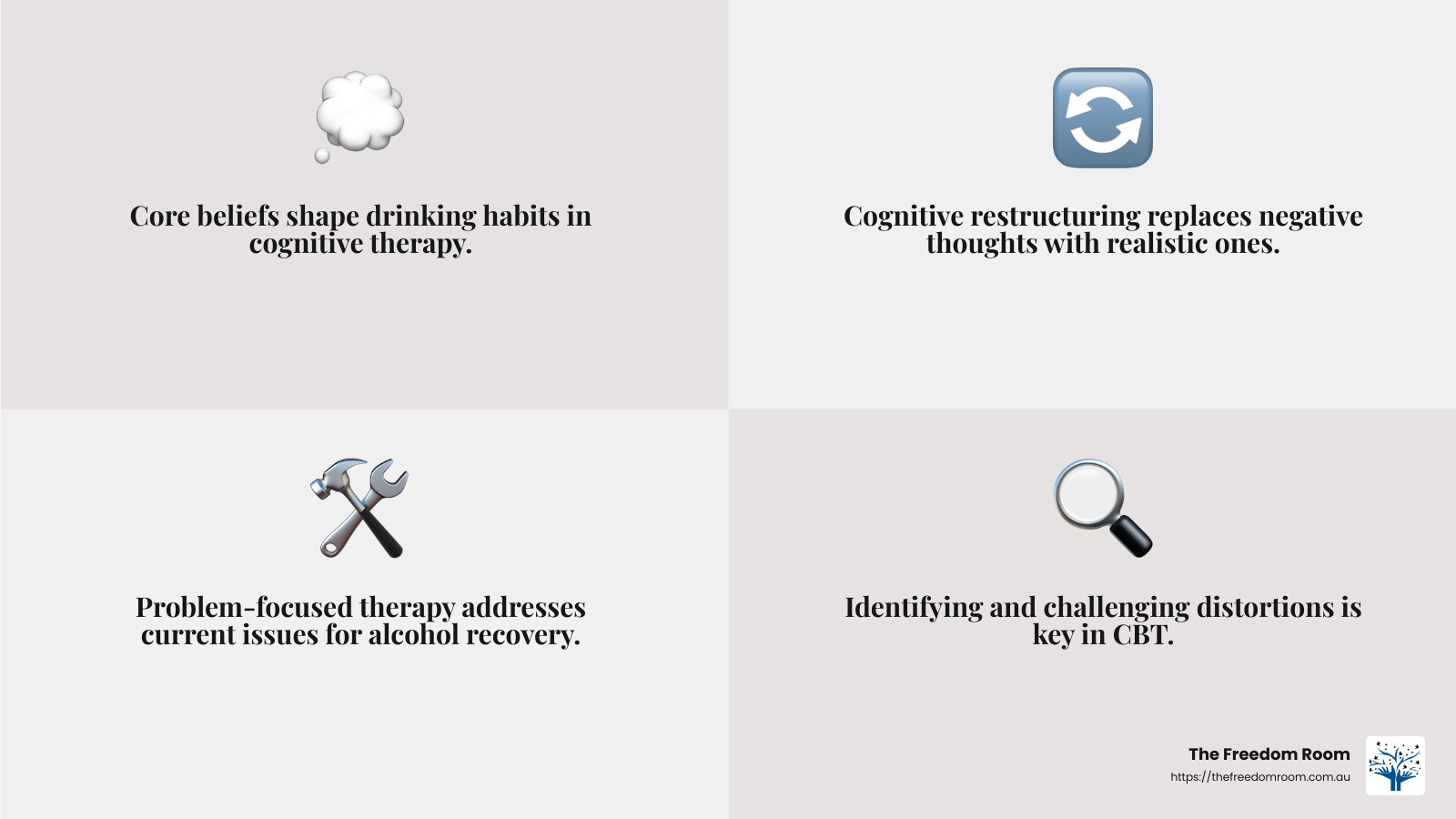 Core beliefs shape drinking habits in cognitive therapy.

Cognitive restructuring replaces negative thoughts with realistic ones.

Problem-focused therapy addresses current issues for alcohol recovery.

Identifying and challenging distortions is key in CBT.

The Freedom Room
https://thefreedomroom.com.au