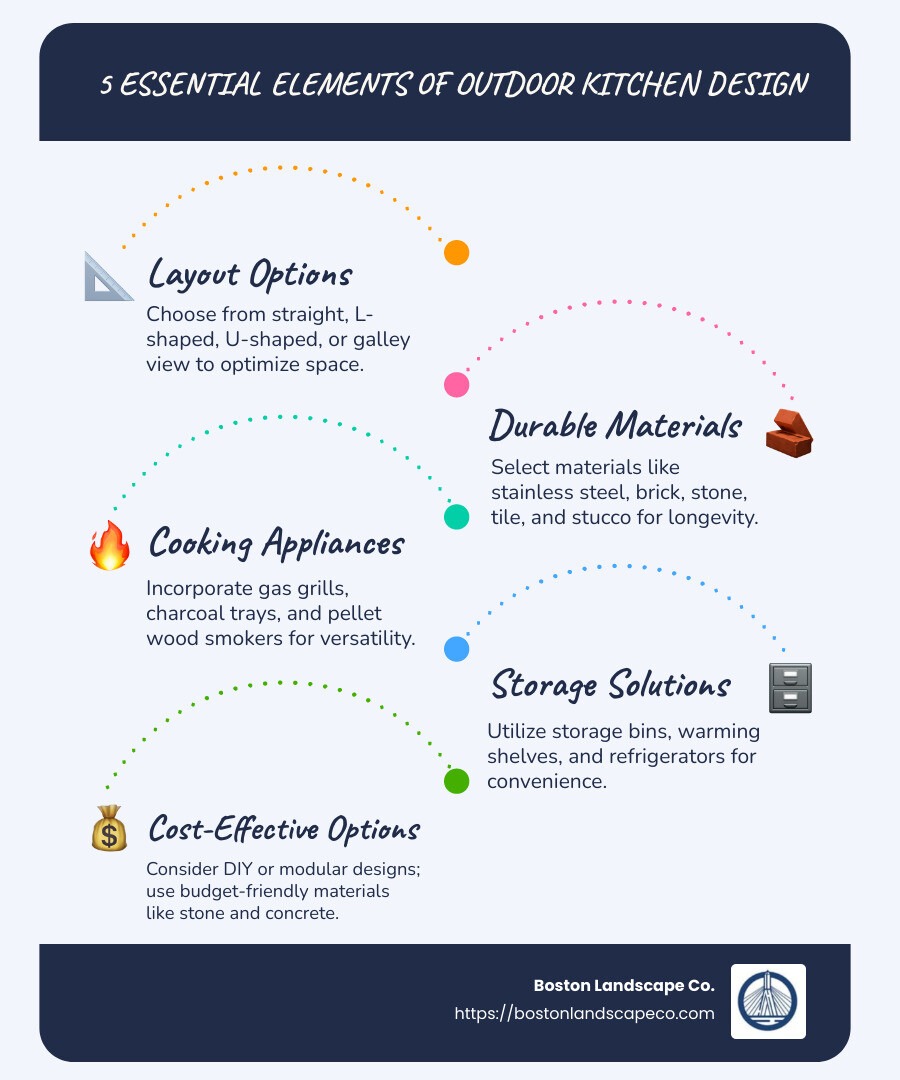 5 ESSENTIAL ELEMENTS OF OUTDOOR KITCHEN DESIGN

Layout Options

Choose from straight, L-shaped, U-shaped, or galley view to optimize space.

Durable Materials

Select materials like stainless steel, brick, stone, tile, and stucco for longevity.

Cooking Appliances

Incorporate gas grills, charcoal trays, and pellet wood smokers for versatility.

Storage Solutions

Utilize storage bins, warming shelves, and refrigerators for convenience.

Cost-Effective Options

Consider DIY or modular designs; use budget-friendly materials like stone and concrete.

Boston Landscape Co.
https://bostonlandscapeco.com