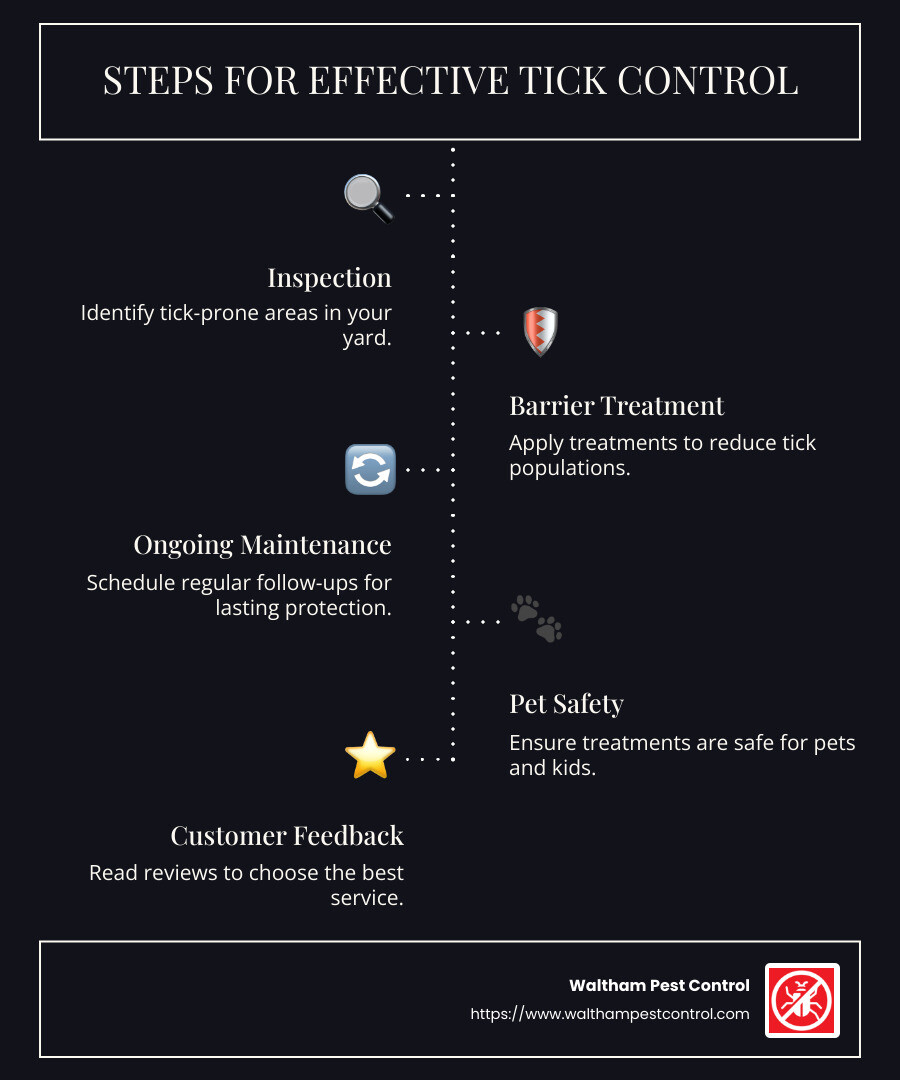 STEPS FOR EFFECTIVE TICK CONTROL

Inspection
Identify tick-prone areas in your yard.

Barrier Treatment
Apply treatments to reduce tick populations.

Ongoing Maintenance
Schedule regular follow-ups for lasting protection.

Pet Safety
Ensure treatments are safe for pets and kids.

Customer Feedback
Read reviews to choose the best service.

Waltham Pest Control
https://www.walthampestcontrol.com