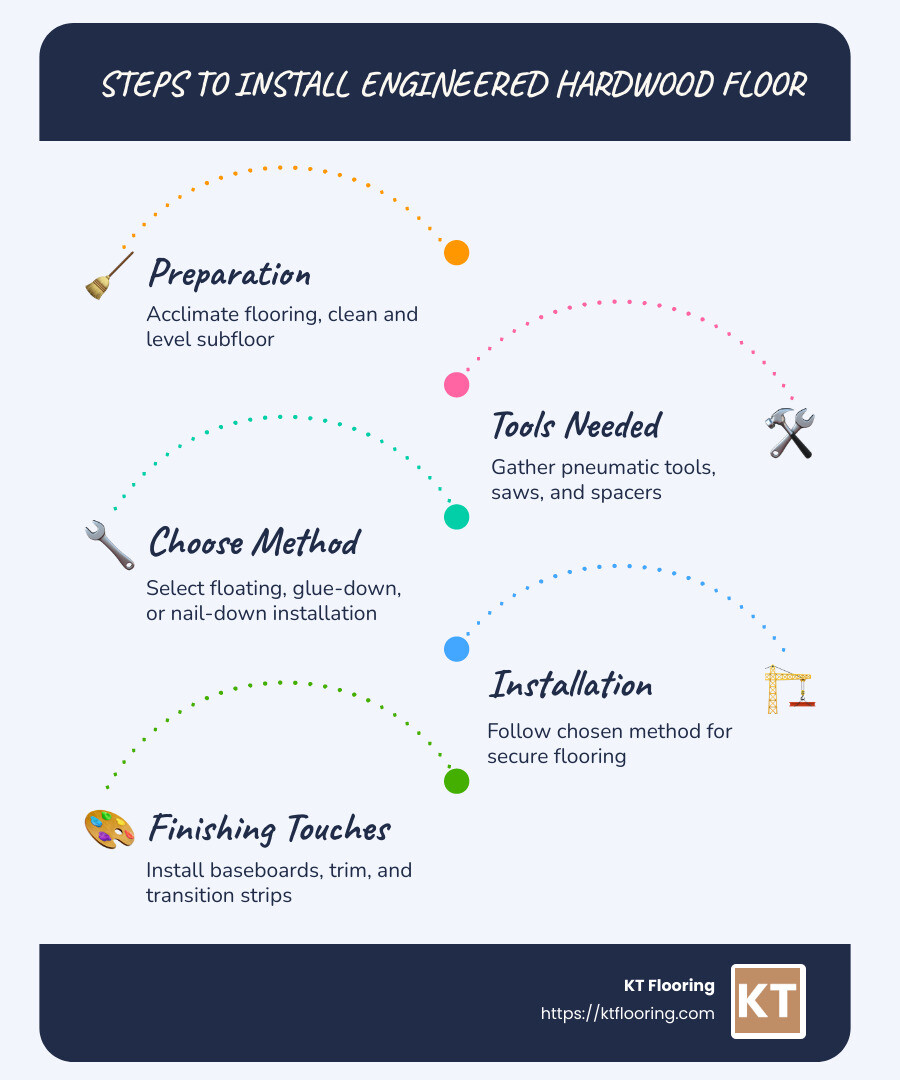 STEPS TO INSTALL ENGINEERED HARDWOOD FLOOR

Preparation
Acclimate flooring, clean and level subfloor

Tools Needed
Gather pneumatic tools, saws, and spacers

Choose Method
Select floating, glue-down, or nail-down installation

Installation
Follow chosen method for secure flooring

Finishing Touches
Install baseboards, trim, and transition strips

KT Flooring
https://ktflooring.com
KT