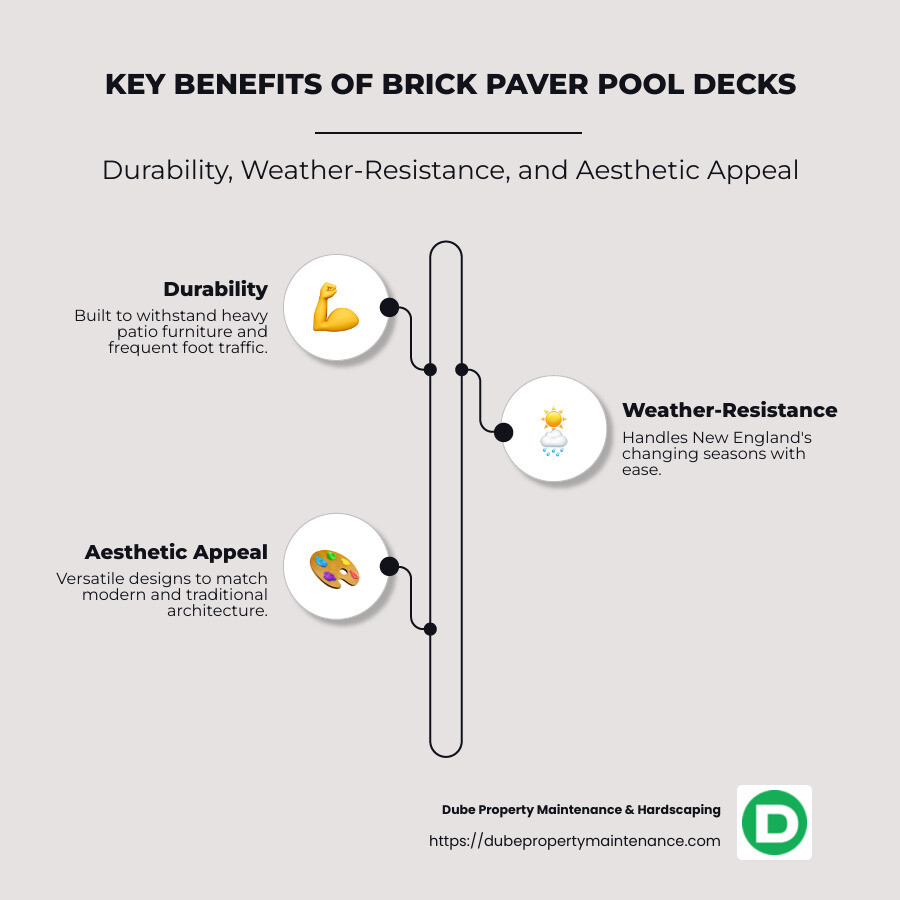 KEY BENEFITS OF BRICK PAVER POOL DECKS

Durability, Weather-Resistance, and Aesthetic Appeal

Durability
Built to withstand heavy patio furniture and frequent foot traffic.

Weather-Resistance
Handles New England's changing seasons with ease.

Aesthetic Appeal
Versatile designs to match modern and traditional architecture.

Dube Property Maintenance & Hardscaping
https://dubepropertymaintenance.com

D