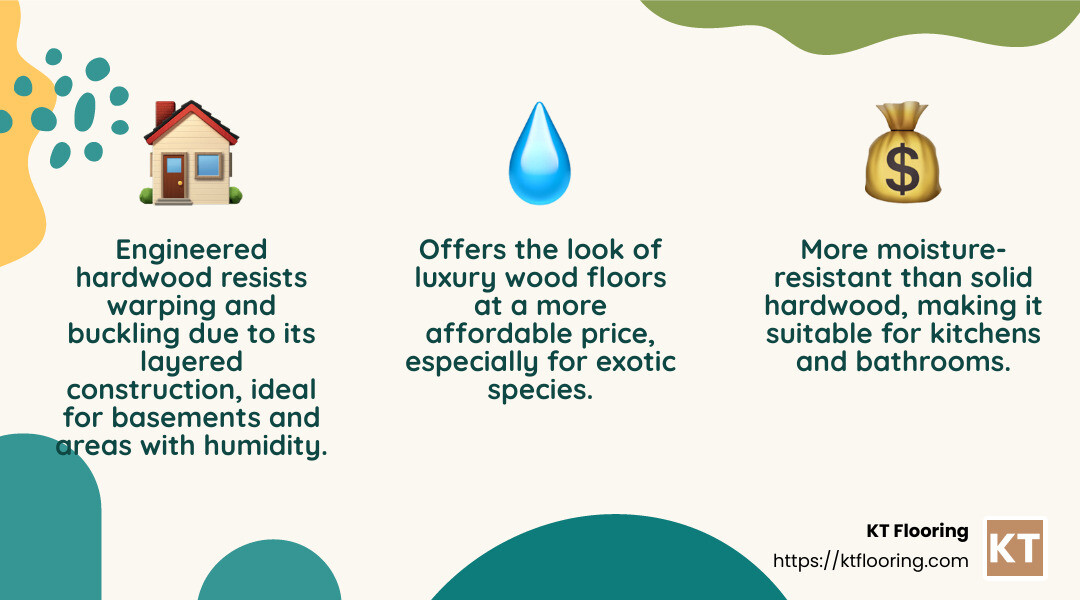 Engineered hardwood resists warping and buckling due to its layered construction, ideal for basements and areas with humidity.

Offers the look of luxury wood floors at a more affordable price, especially for exotic species.

More moisture-resistant than solid hardwood, making it suitable for kitchens and bathrooms.

KT Flooring
https://ktflooring.com

KT