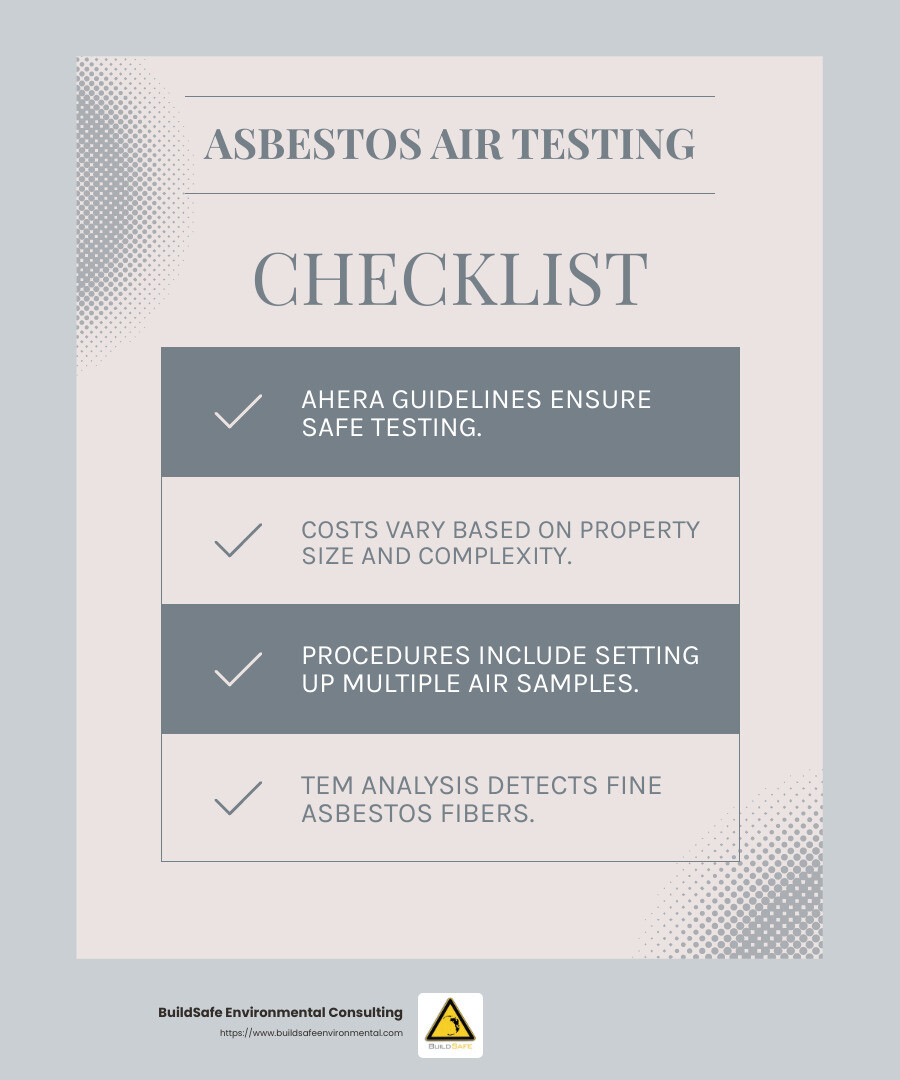 ASBESTOS AIR TESTING

CHECKLIST

AHERA GUIDELINES ENSURE SAFE TESTING.

COSTS VARY BASED ON PROPERTY SIZE AND COMPLEXITY.

PROCEDURES INCLUDE SETTING UP MULTIPLE AIR SAMPLES.

TEM ANALYSIS DETECTS FINE ASBESTOS FIBERS.

BuildSafe Environmental Consulting
https://www.buildsafeenvironmental.com

BUILDSAFE