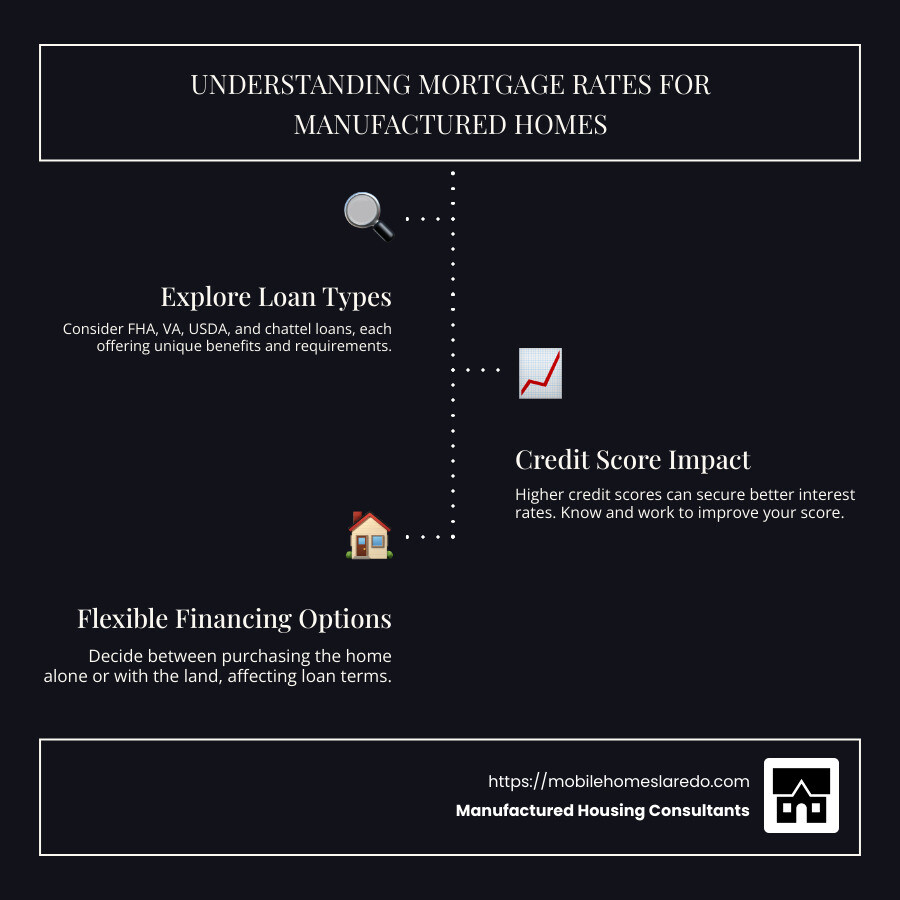 UNDERSTANDING MORTGAGE RATES FOR MANUFACTURED HOMES

Explore Loan Types

Consider FHA, VA, USDA, and chattel loans, each offering unique benefits and requirements.

Credit Score Impact

Higher credit scores can secure better interest rates. Know and work to improve your score.

Flexible Financing Options

Decide between purchasing the home alone or with the land, affecting loan terms.

https://mobilehomeslaredo.com
Manufactured Housing Consultants