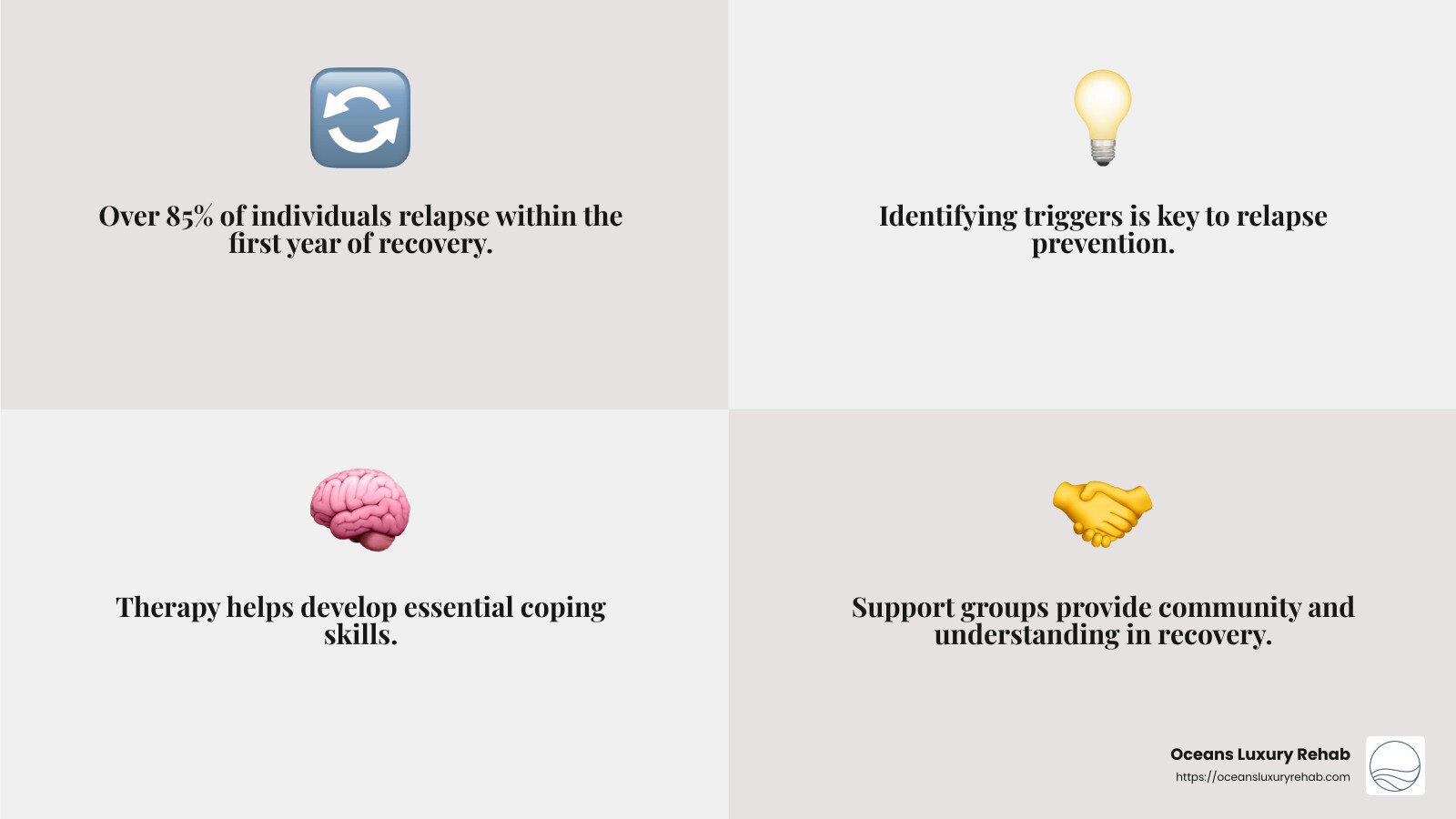 Over 85% of individuals relapse within the first year of recovery.

Identifying triggers is key to relapse prevention.

Therapy helps develop essential coping skills.

Support groups provide community and understanding in recovery.

Oceans Luxury Rehab
https://oceansluxuryrehab.com