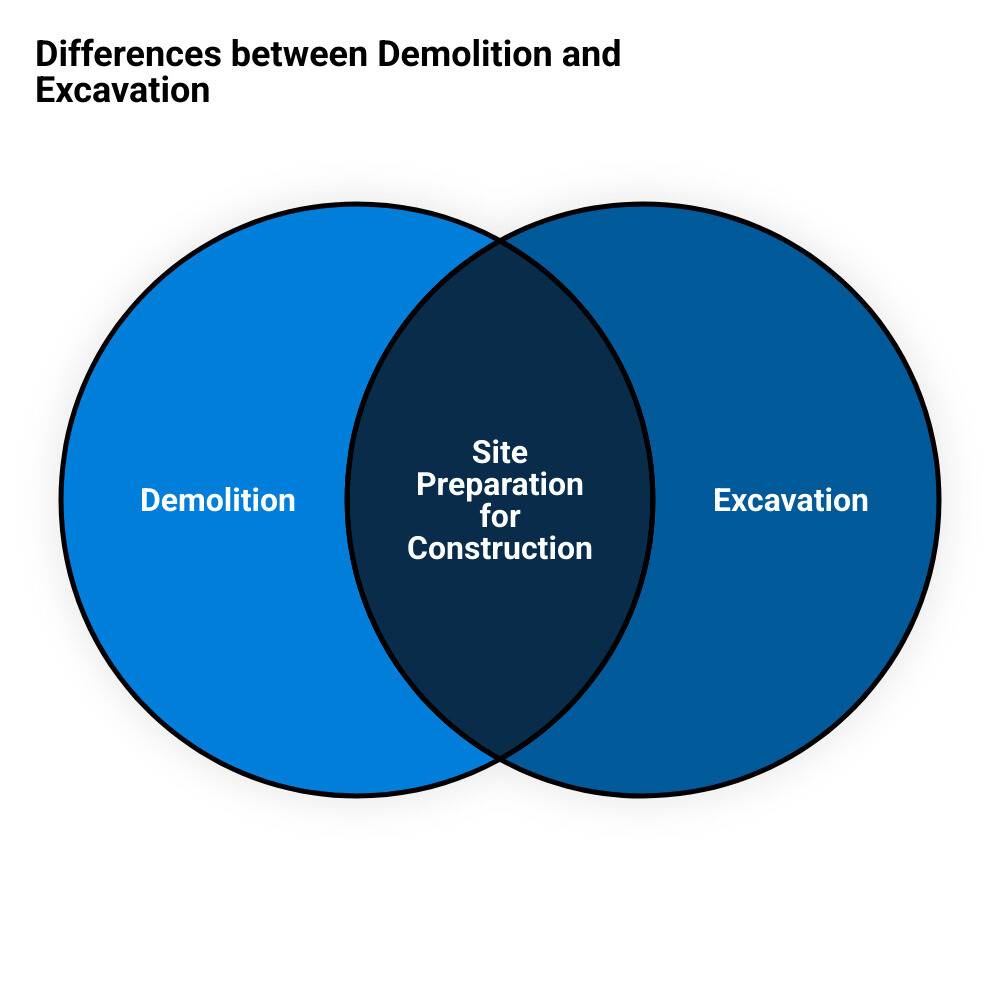 Differences between Demolition and Excavation

Demolition

Site Preparation for Construction

Excavation