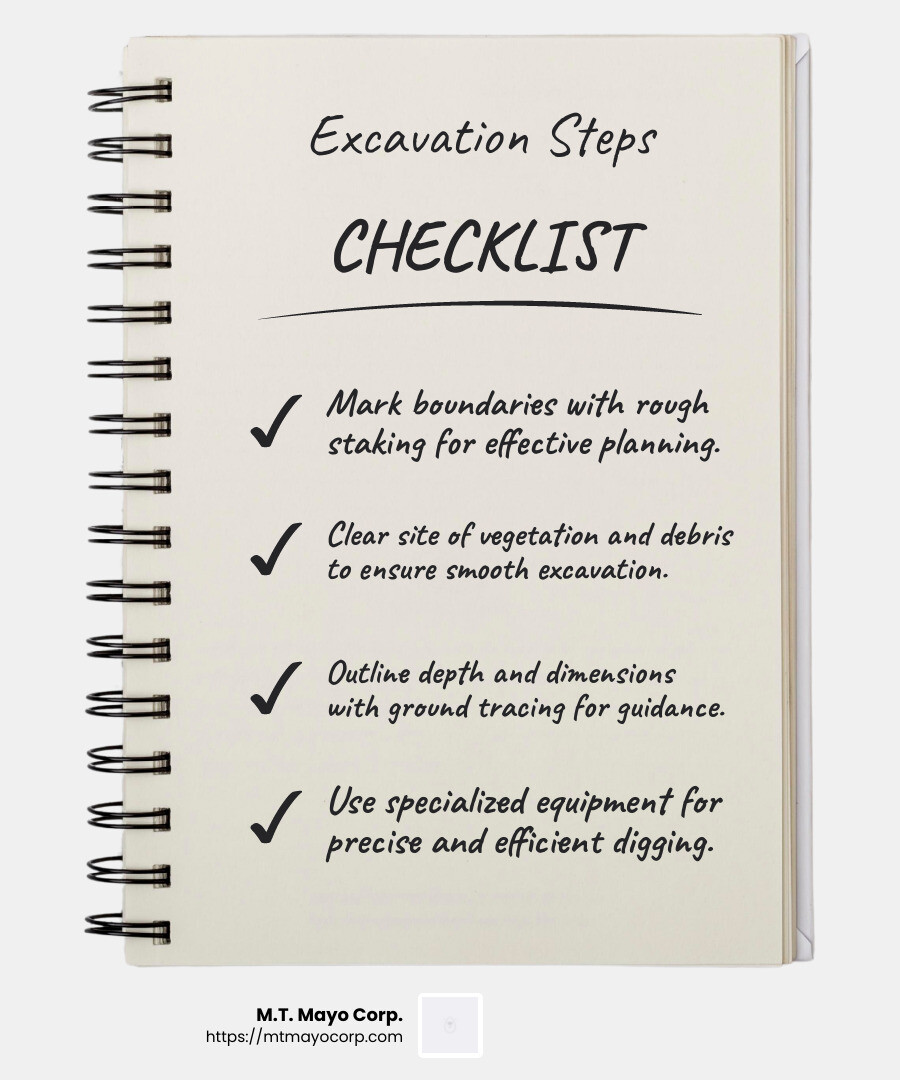 Excavation Steps

CHECKLIST

✓ Mark boundaries with rough staking for effective planning.

✓ Clear site of vegetation and debris to ensure smooth excavation.

✓ Outline depth and dimensions with ground tracing for guidance.

✓ Use specialized equipment for precise and efficient digging.

M.T. Mayo Corp.
https://mtmayocorp.com