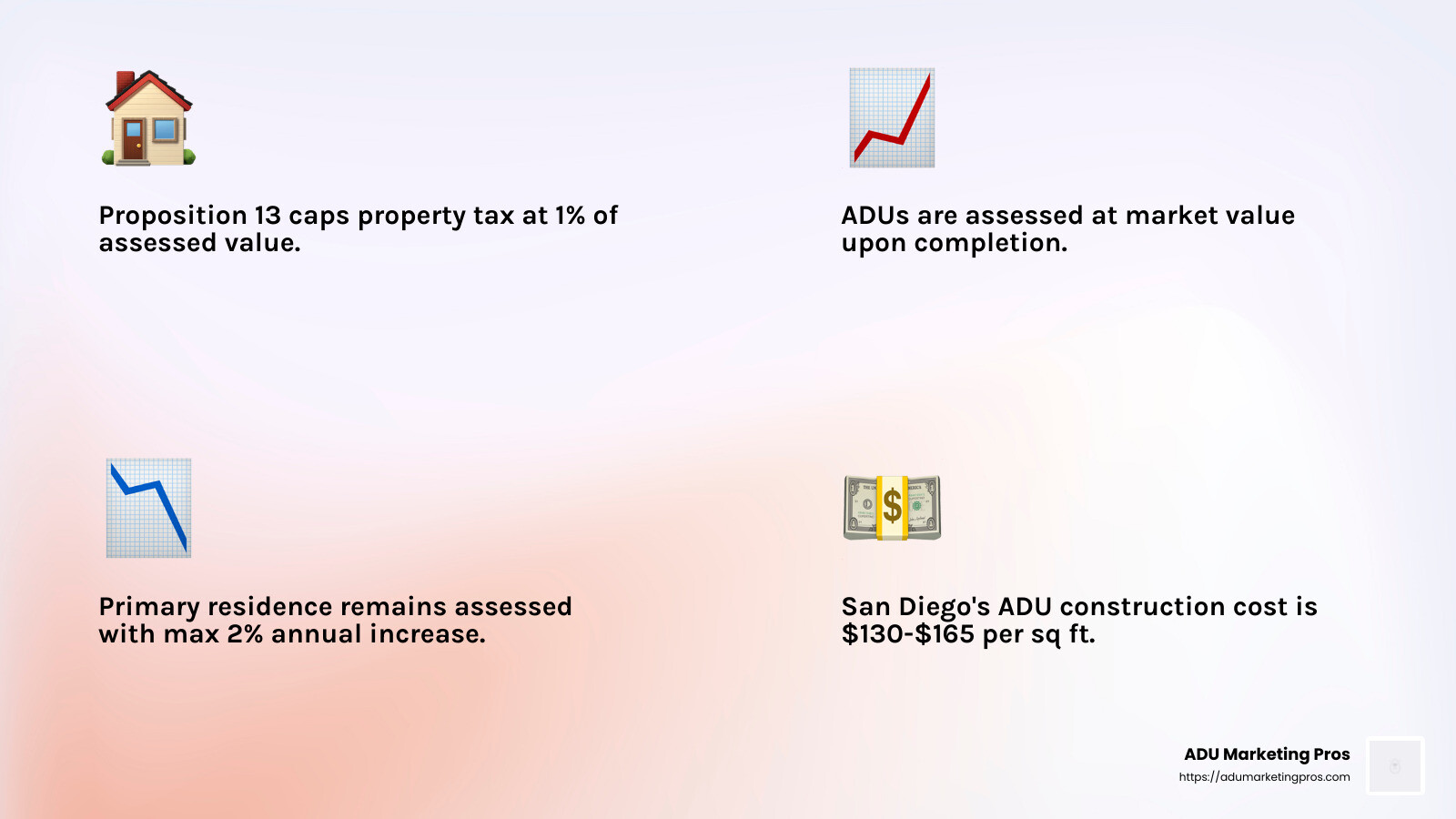 Proposition 13 caps property tax at 1% of assessed value.

ADUs are assessed at market value upon completion.

Primary residence remains assessed with max 2% annual increase.

San Diego's ADU construction cost is \$130-\$165 per sq ft.

ADU Marketing Pros
https://adumarketingpros.com