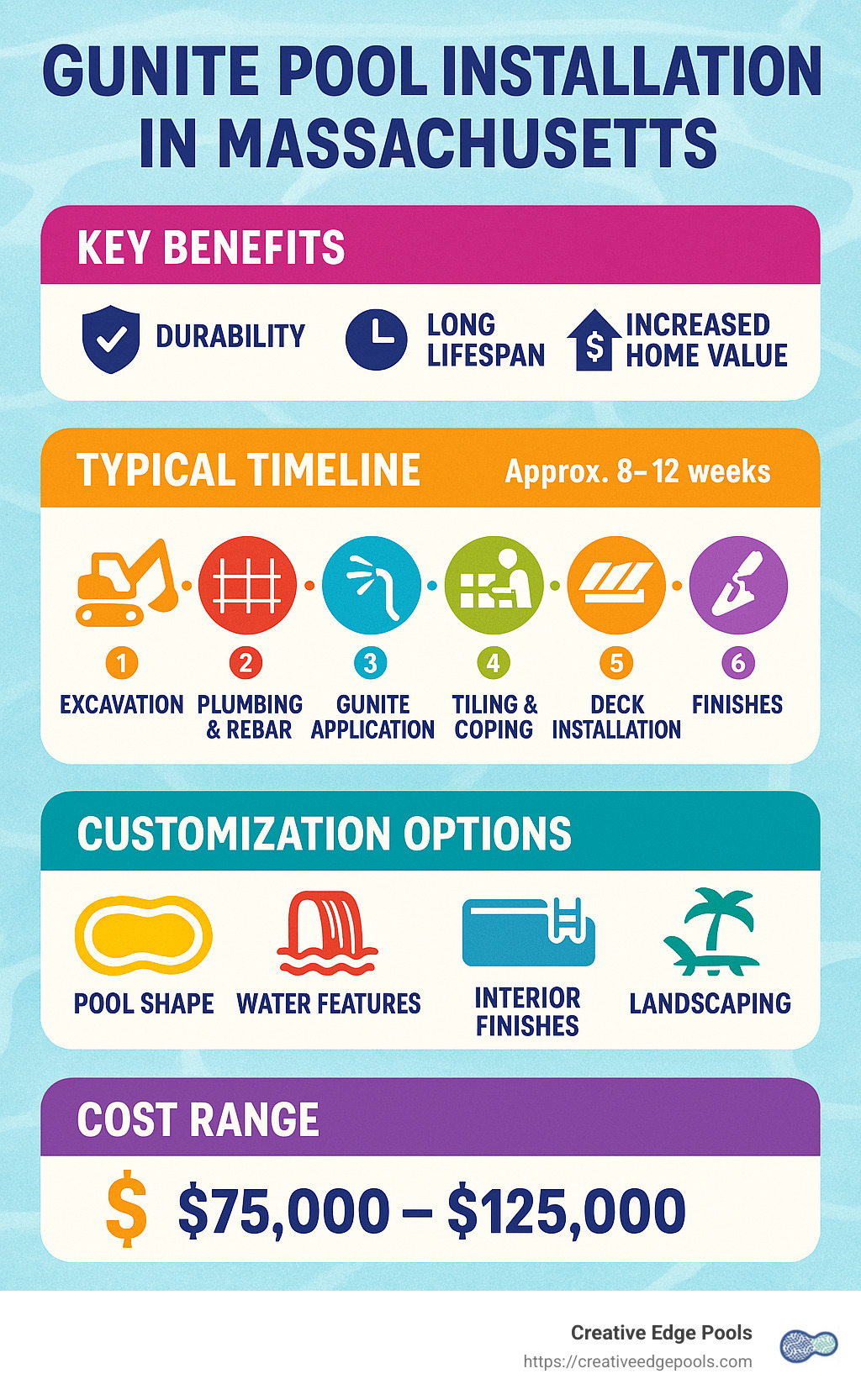 GUNITE POOL INSTALLATION IN MASSACHUSETTS

KEY BENEFITS

DURABILITY

LONG LIFESPAN

$

INCREASED HOME VALUE

TYPICAL TIMELINE

Approx. 8–12 weeks

1 EXCAVATION

2 PLUMBING & REBAR

3 GUNITE APPLICATION

4 TILING & COPING

5 DECK INSTALLATION

6 FINISHES

CUSTOMIZATION OPTIONS

POOL SHAPE

WATER FEATURES

INTERIOR FINISHES

LANDSCAPING

COST RANGE

$ $75,000 – $125,000

Creative Edge Pools
https://creativeedgepools.com