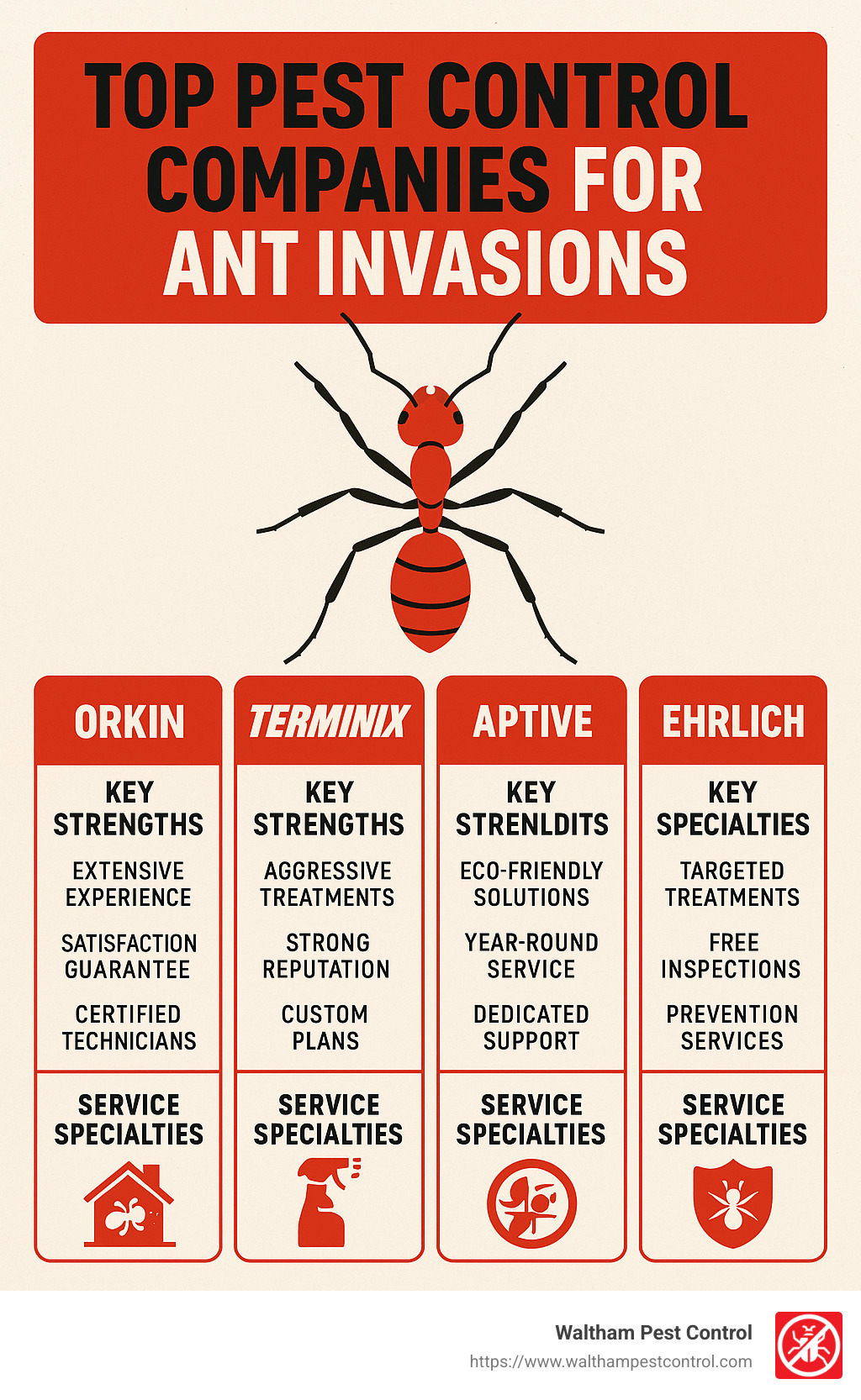 TOP PEST CONTROL COMPANIES FOR ANT INVASIONS

ORKIN

KEY STRENGTHS

EXTENSIVE EXPERIENCE

SATISFACTION GUARANTEE

CERTIFIED TECHNICIANS

SERVICE SPECIALTIES

TERMINIX

KEY STRENGTHS

AGGRESSIVE TREATMENTS

STRONG REPUTATION

CUSTOM PLANS

SERVICE SPECIALTIES

APTIVE

KEY STRENLDITS

ECO-FRIENDLY SOLUTIONS

YEAR-ROUND SERVICE

DEDICATED SUPPORT

SERVICE SPECIALTIES

EHRLICH

KEY SPECIALTIES

TARGETED TREATMENTS

FREE INSPECTIONS

PREVENTION SERVICES

SERVICE SPECIALTIES

Waltham Pest Control
https://www.walthampestcontrol.com