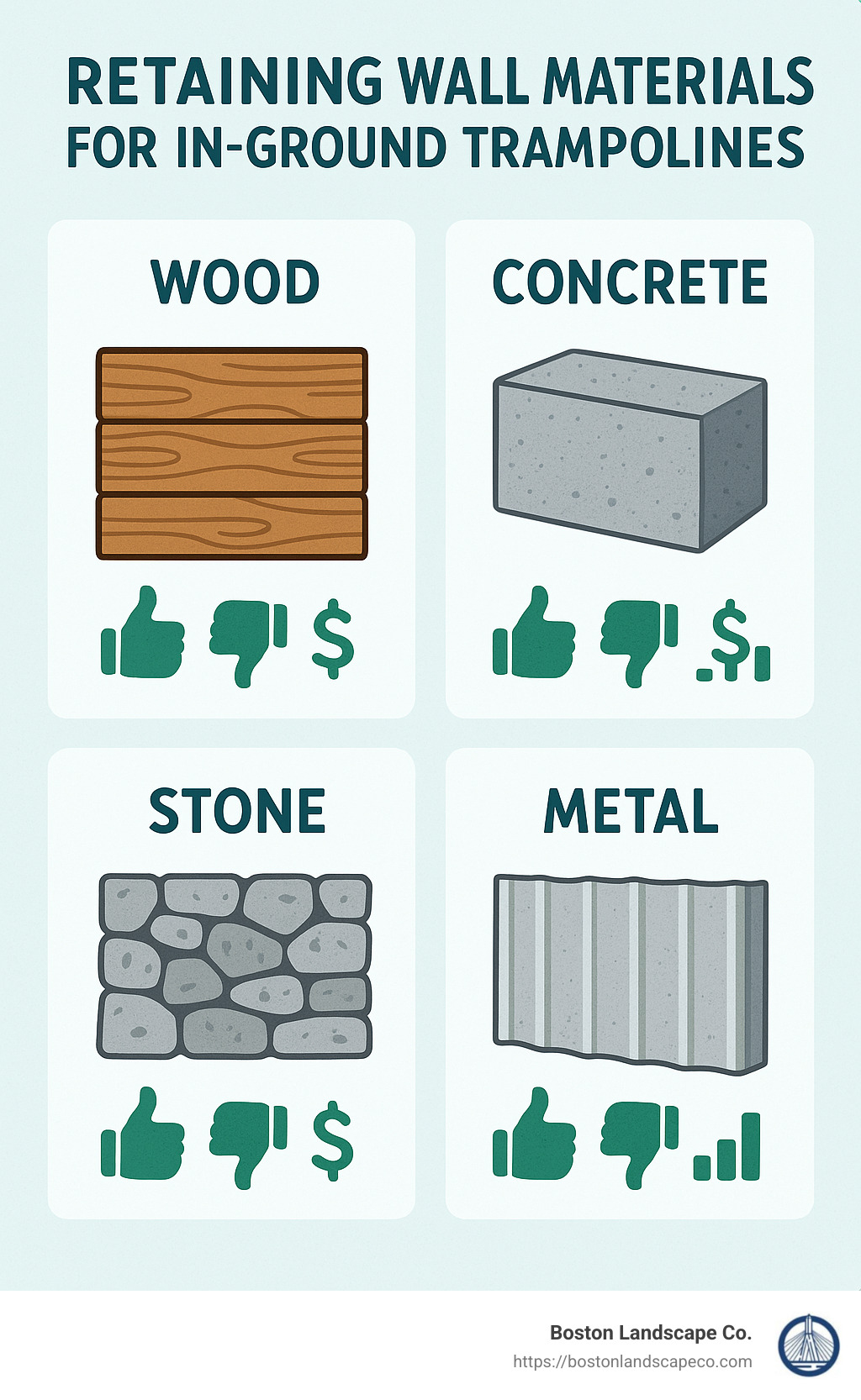 RETAINING WALL MATERIALS
FOR IN-GROUND TRAMPOLINES

WOOD

$

CONCRETE

$

STONE

$

METAL

Boston Landscape Co.
https://bostonlandscapeco.com