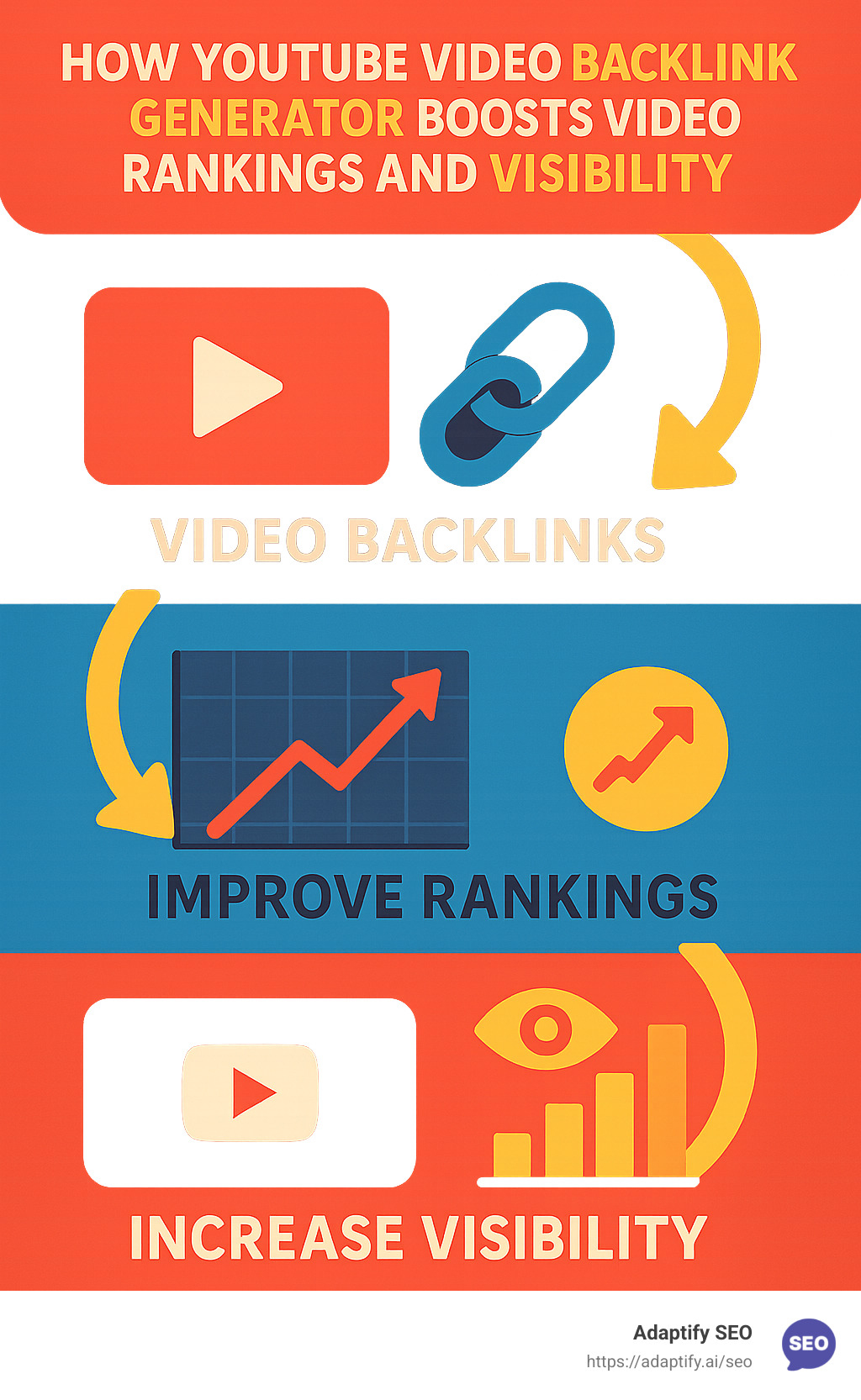 HOW YOUTUBE VIDEO BACKLINK GENERATOR BOOSTS VIDEO RANKINGS AND VISIBILITY

VIDEO BACKLINKS

IMPROVE RANKINGS

INCREASE VISIBILITY

Adaptify SEO
https://adaptify.ai/seo

SEO