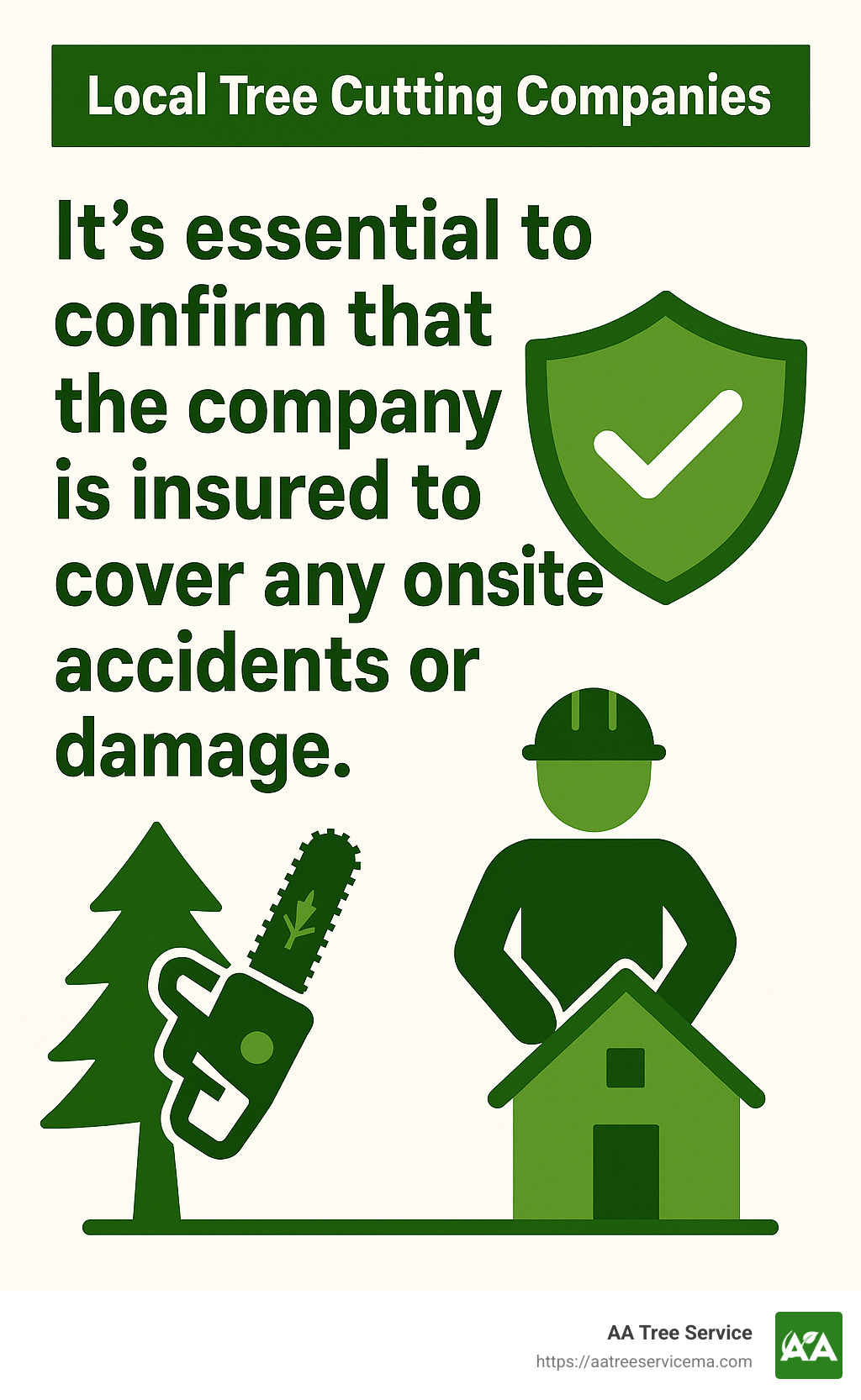 Local Tree Cutting Companies

It’s essential to confirm that the company is insured to cover any onsite accidents or damage.

AA Tree Service
https://aatreeservicema.com

AA