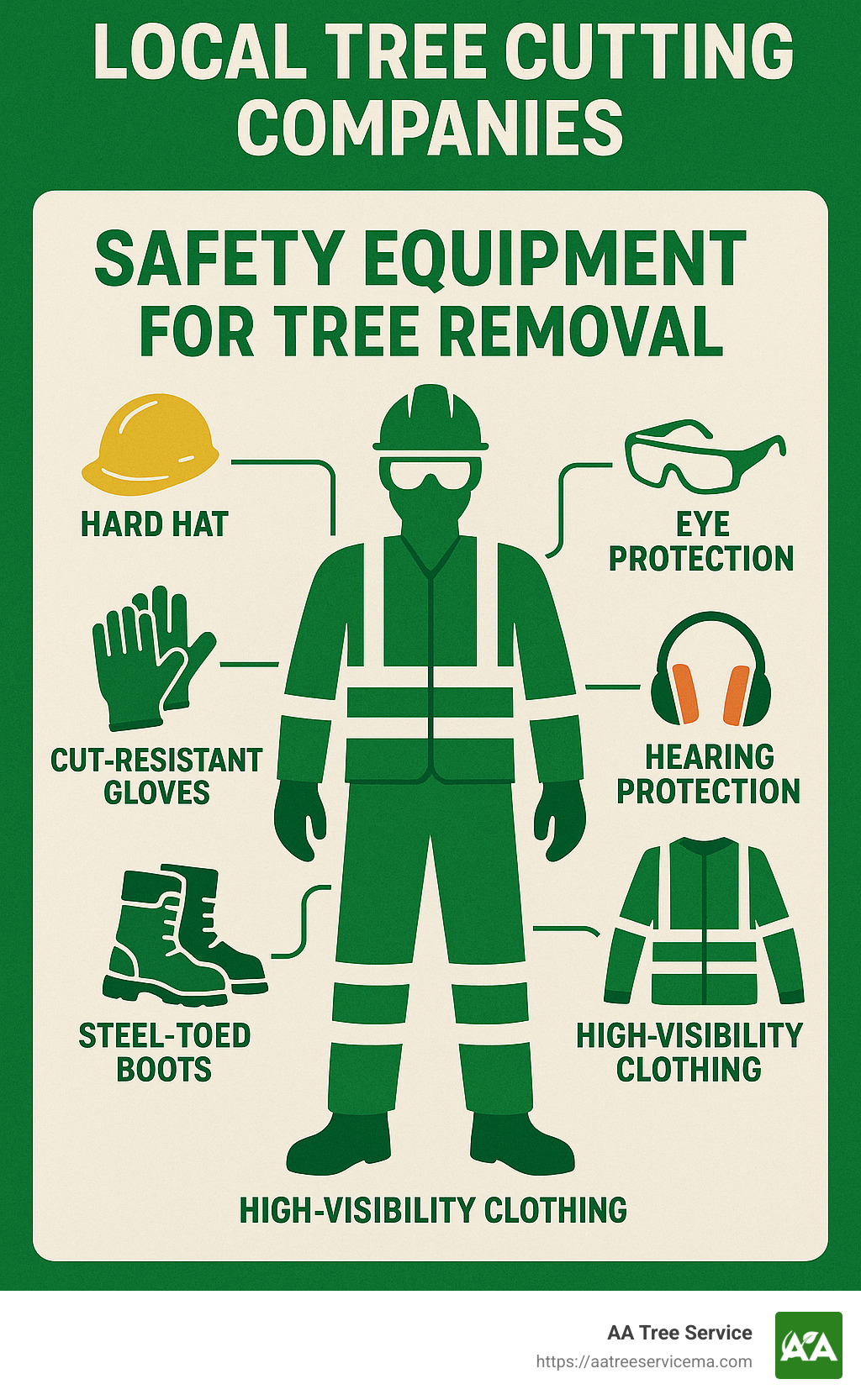 LOCAL TREE CUTTING COMPANIES

SAFETY EQUIPMENT FOR TREE REMOVAL

HARD HAT

EYE PROTECTION

CUT-RESISTANT GLOVES

HEARING PROTECTION

STEEL-TOED BOOTS

HIGH-VISIBILITY CLOTHING

HIGH-VISIBILITY CLOTHING

AA Tree Service
https://aatreeservicema.com

AA