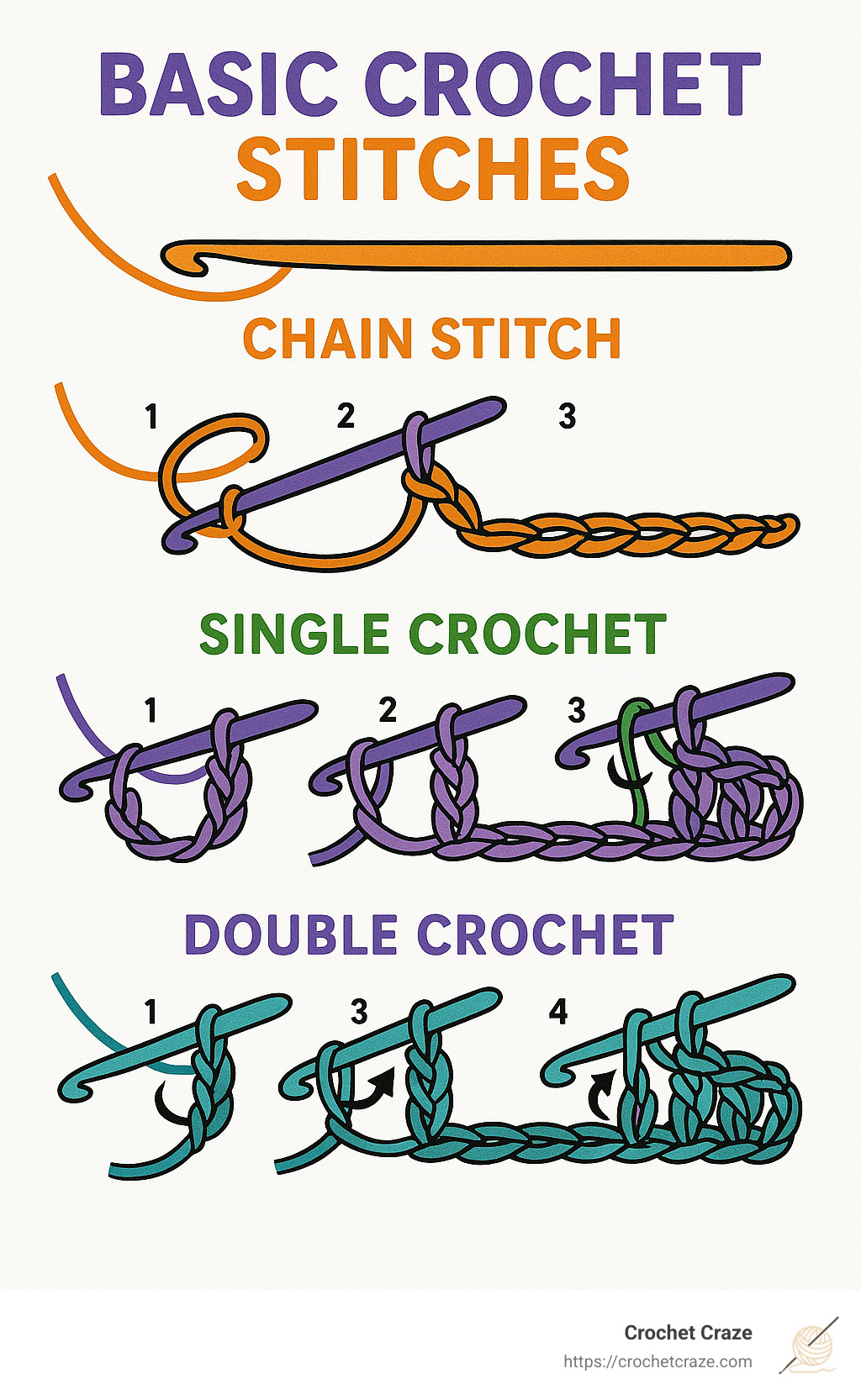 BASIC CROCHET STITCHES

CHAIN STITCH

1 2 3

SINGLE CROCHET

1 2 3

DOUBLE CROCHET

1 3 4

Crochet Craze
https://crochetcraze.com