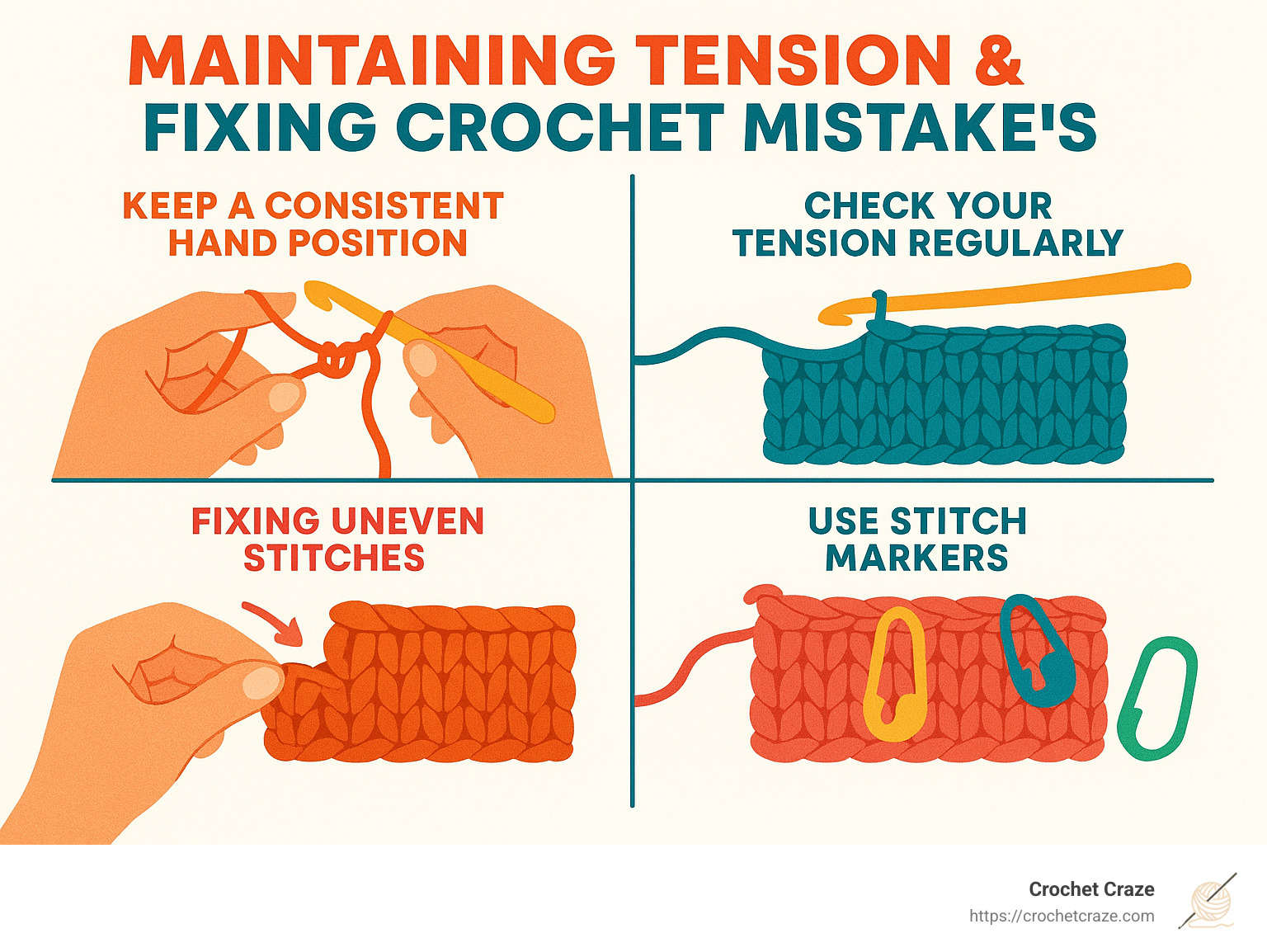 MAINTAINING TENSION &
FIXING CROCHET MISTAKE'S

KEEP A CONSISTENT HAND POSITION

CHECK YOUR TENSION REGULARLY

FIXING UNEVEN STITCHES

USE STITCH MARKERS

Crochet Craze
https://crochetcraze.com