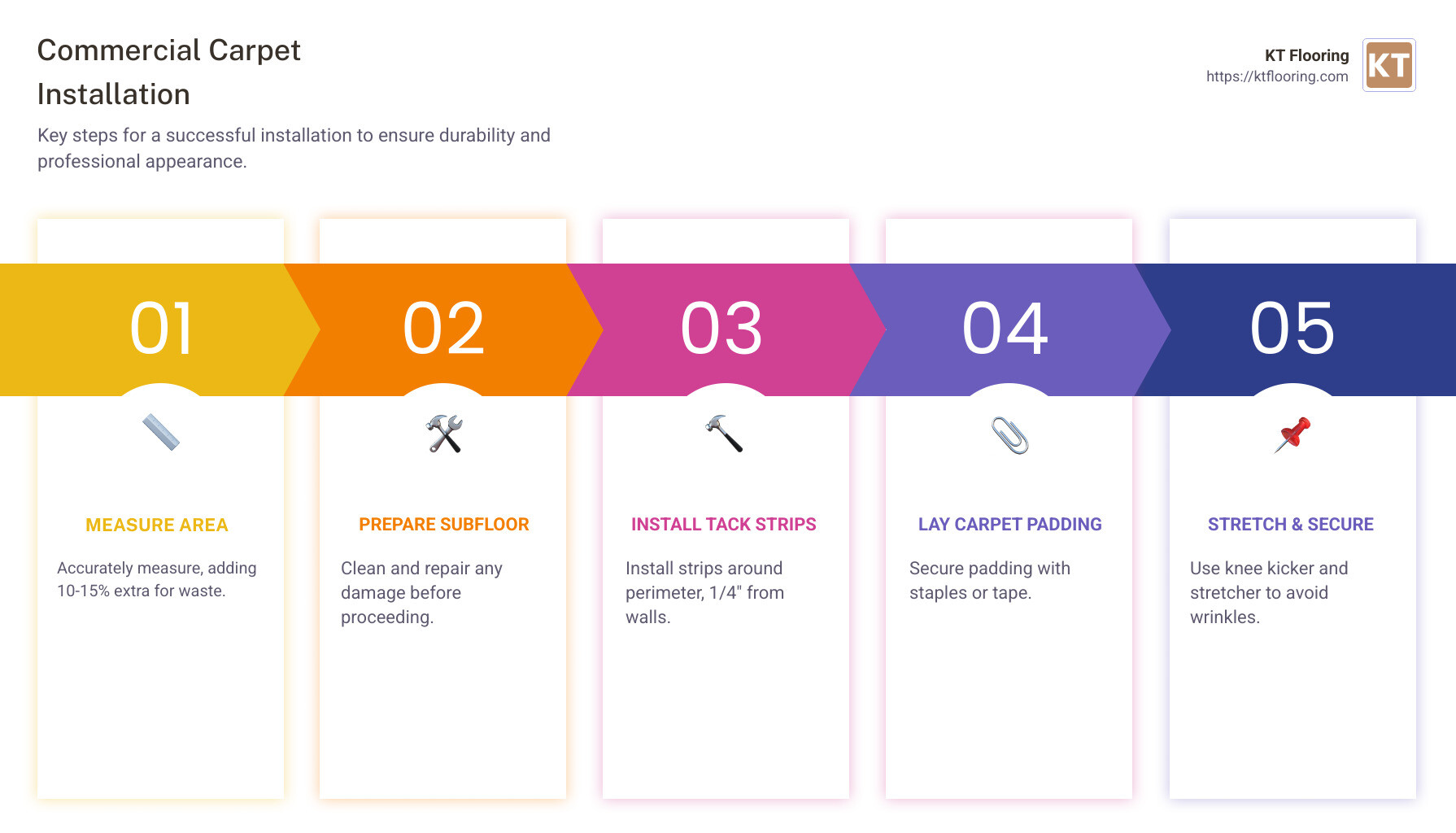 Commercial Carpet Installation

Key steps for a successful installation to ensure durability and professional appearance.

KT Flooring
https://ktflooring.com

KT

01

MEASURE AREA

Accurately measure, adding 10-15% extra for waste.

02

PREPARE SUBFLOOR

Clean and repair any damage before proceeding.

03

INSTALL TACK STRIPS

Install strips around perimeter, 1/4" from walls.

04

LAY CARPET PADDING

Secure padding with staples or tape.

05

STRETCH & SECURE

Use knee kicker and stretcher to avoid wrinkles.