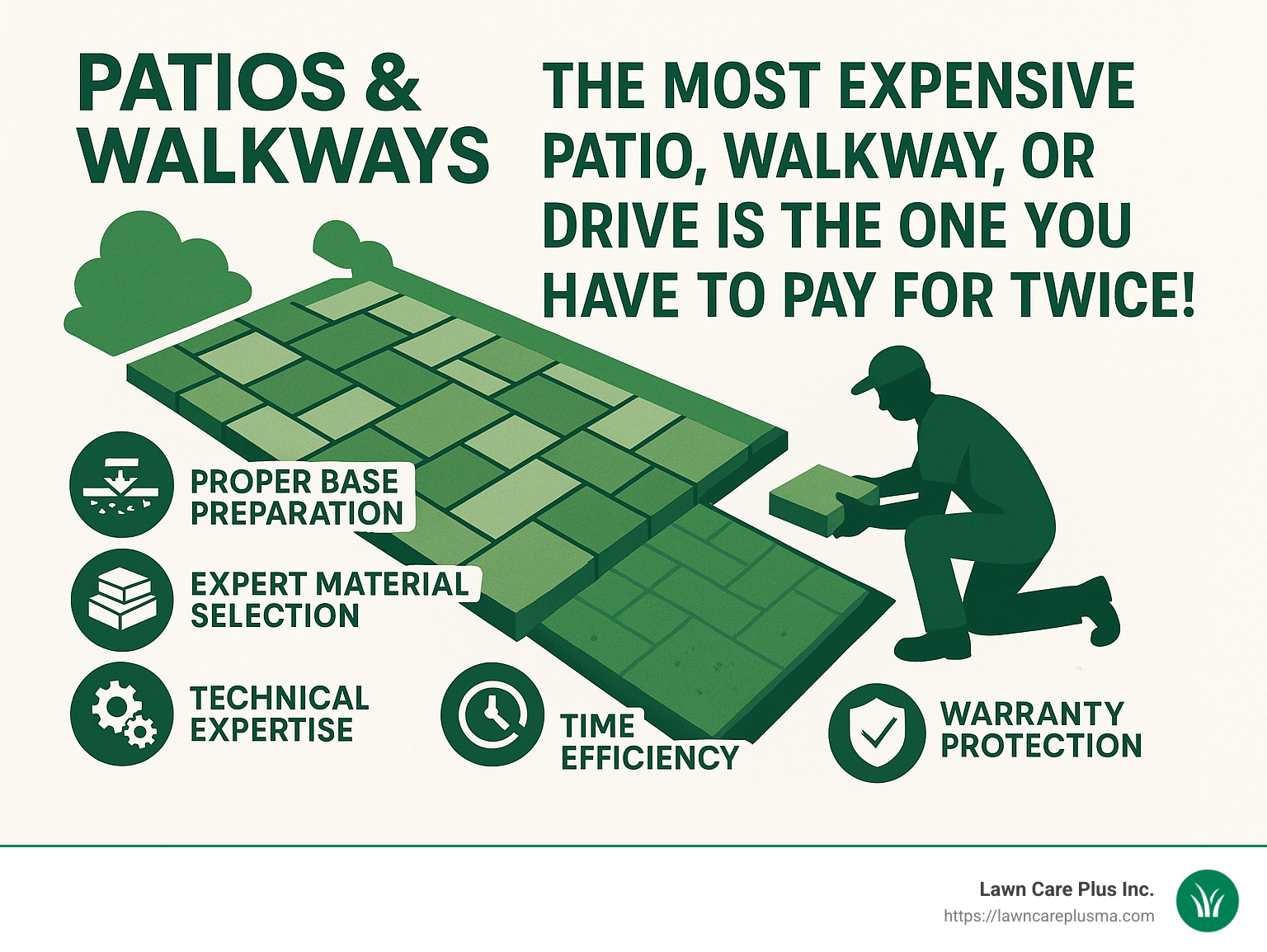 PATIOS & WALKWAYS

THE MOST EXPENSIVE PATIO, WALKWAY, OR DRIVE IS THE ONE YOU HAVE TO PAY FOR TWICE!

PROPER BASE PREPARATION

EXPERT MATERIAL SELECTION

TECHNICAL EXPERTISE

TIME EFFICIENCY

WARRANTY PROTECTION

Lawn Care Plus Inc.
https://lawncareplusma.com