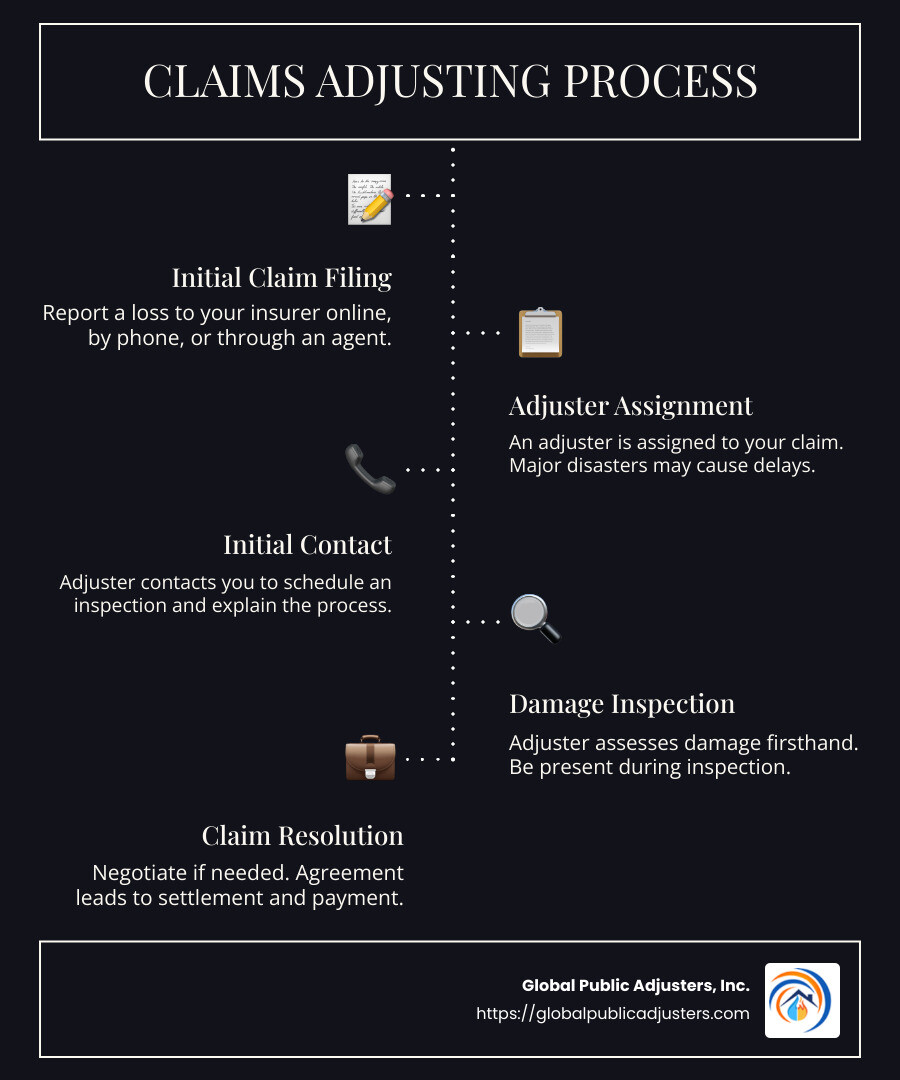 CLAIMS ADJUSTING PROCESS

Initial Claim Filing

Report a loss to your insurer online, by phone, or through an agent.

Adjuster Assignment

An adjuster is assigned to your claim. Major disasters may cause delays.

Initial Contact

Adjuster contacts you to schedule an inspection and explain the process.

Damage Inspection

Adjuster assesses damage firsthand. Be present during inspection.

Claim Resolution

Negotiate if needed. Agreement leads to settlement and payment.

Global Public Adjusters, Inc.
https://globalpublicadjusters.com