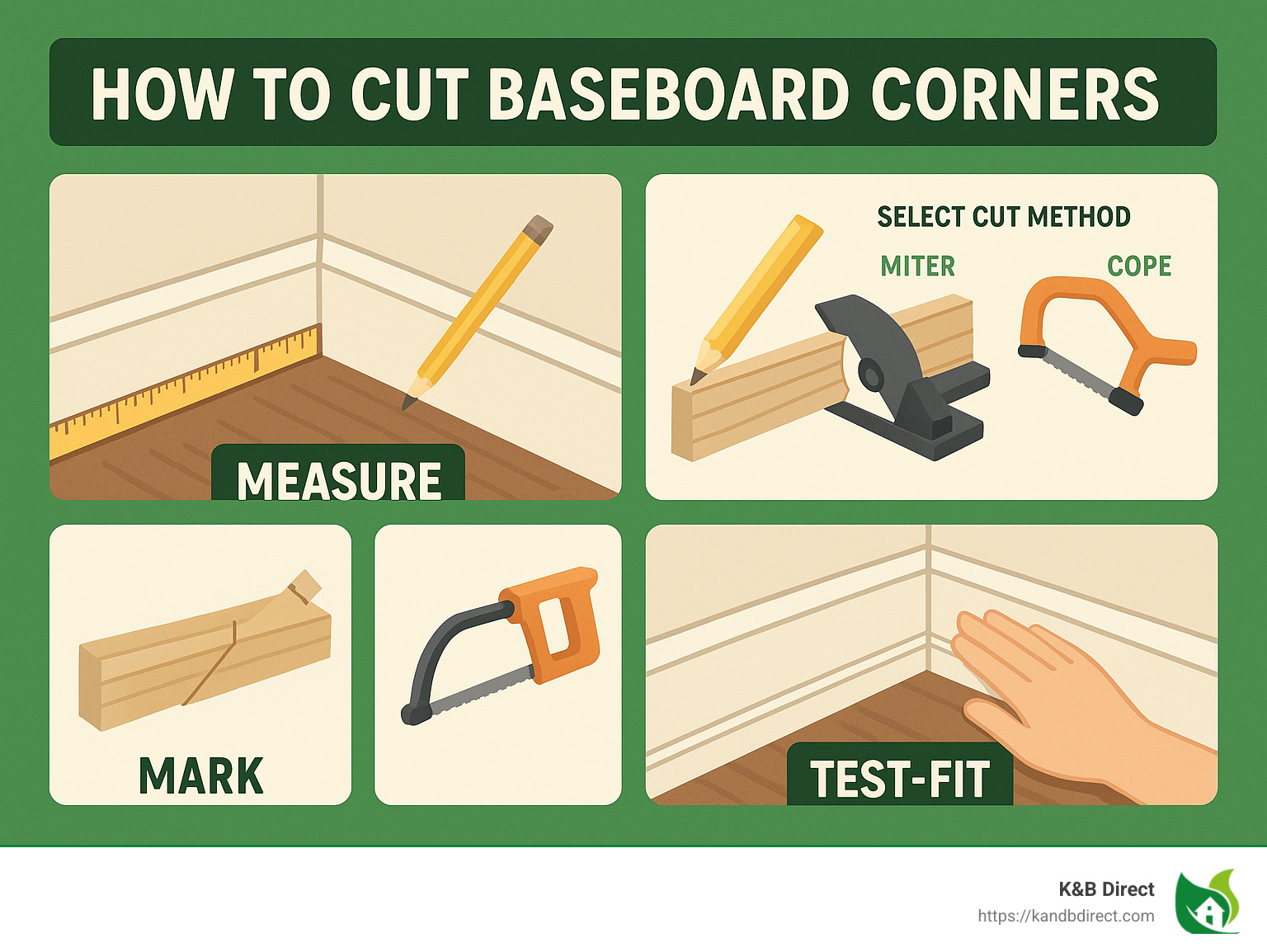 HOW TO CUT BASEBOARD CORNERS

MEASURE

SELECT CUT METHOD

MITER

COPE

MARK

TEST-FIT

K&B Direct
https://kandbdirect.com