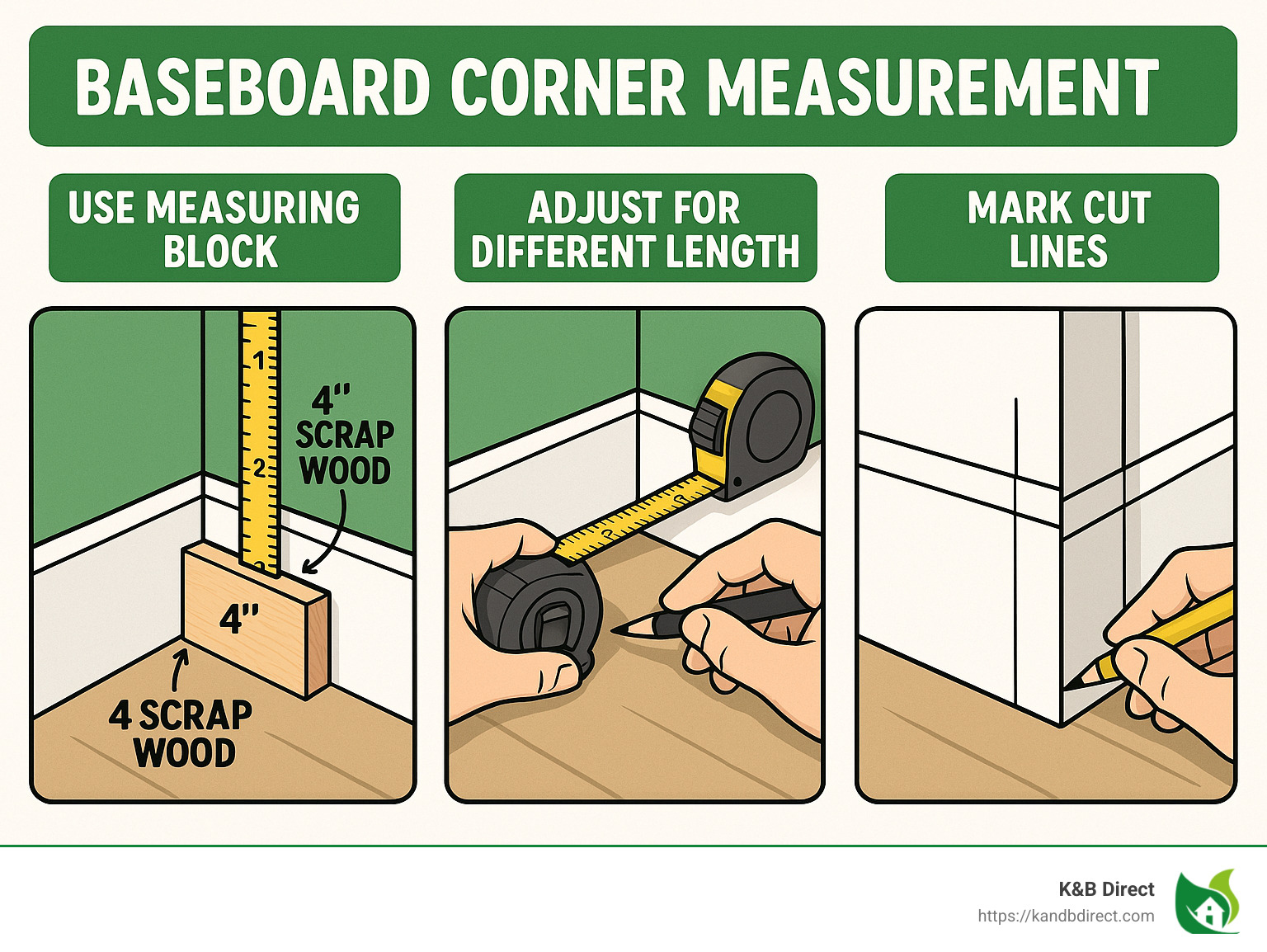 BASEBOARD CORNER MEASUREMENT

USE MEASURING BLOCK

ADJUST FOR DIFFERENT LENGTH

MARK CUT LINES

1

2

4" SCRAP WOOD

4"

4 SCRAP WOOD

K&B Direct
https://kandbdirect.com