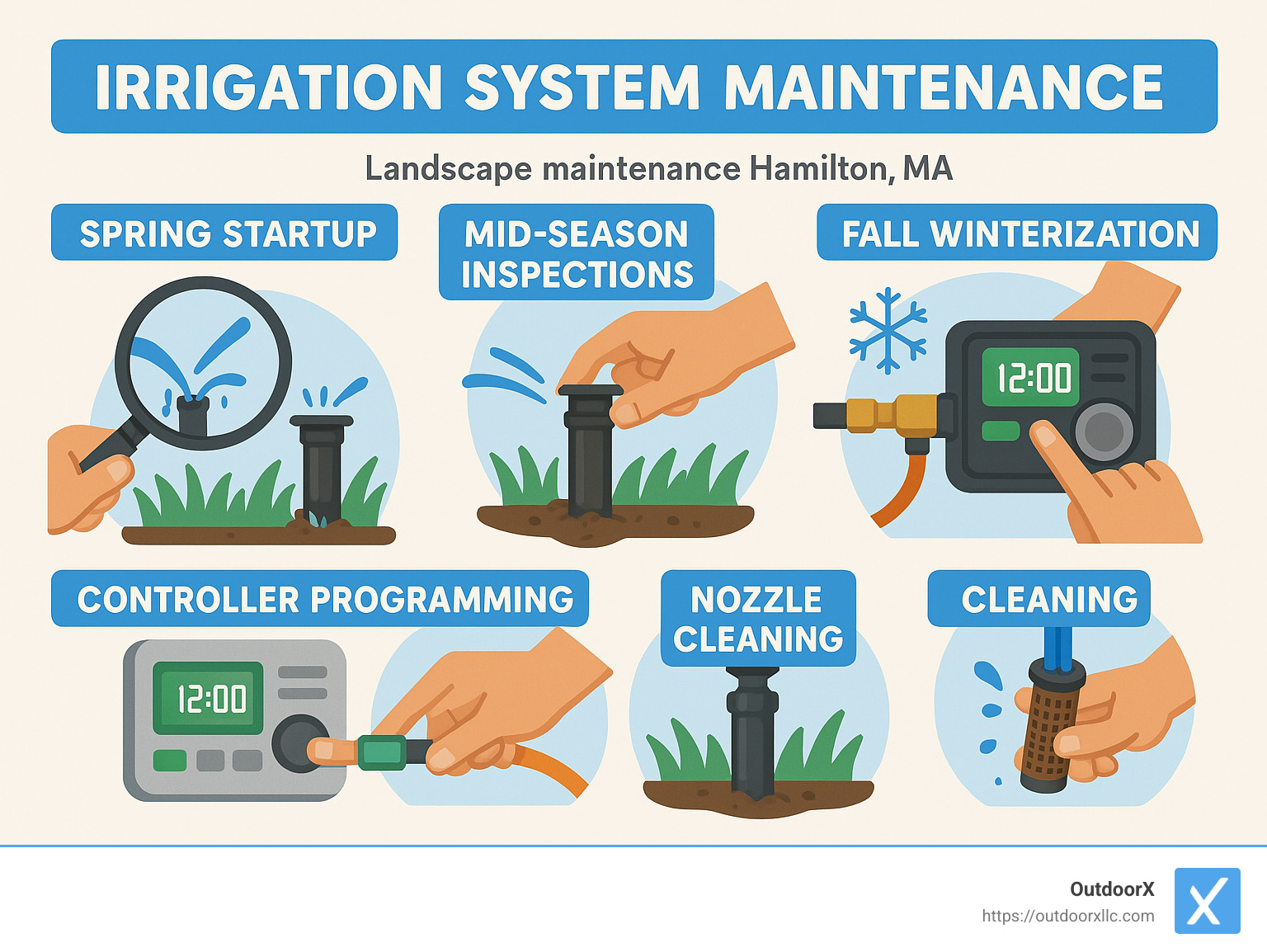 IRRIGATION SYSTEM MAINTENANCE

Landscape maintenance Hamilton, MA

SPRING STARTUP

MID-SEASON INSPECTIONS

FALL WINTERIZATION

12:00

CONTROLLER PROGRAMMING

12:00

NOZZLE CLEANING

CLEANING

OutdoorX
https://outdoorxllc.com

X