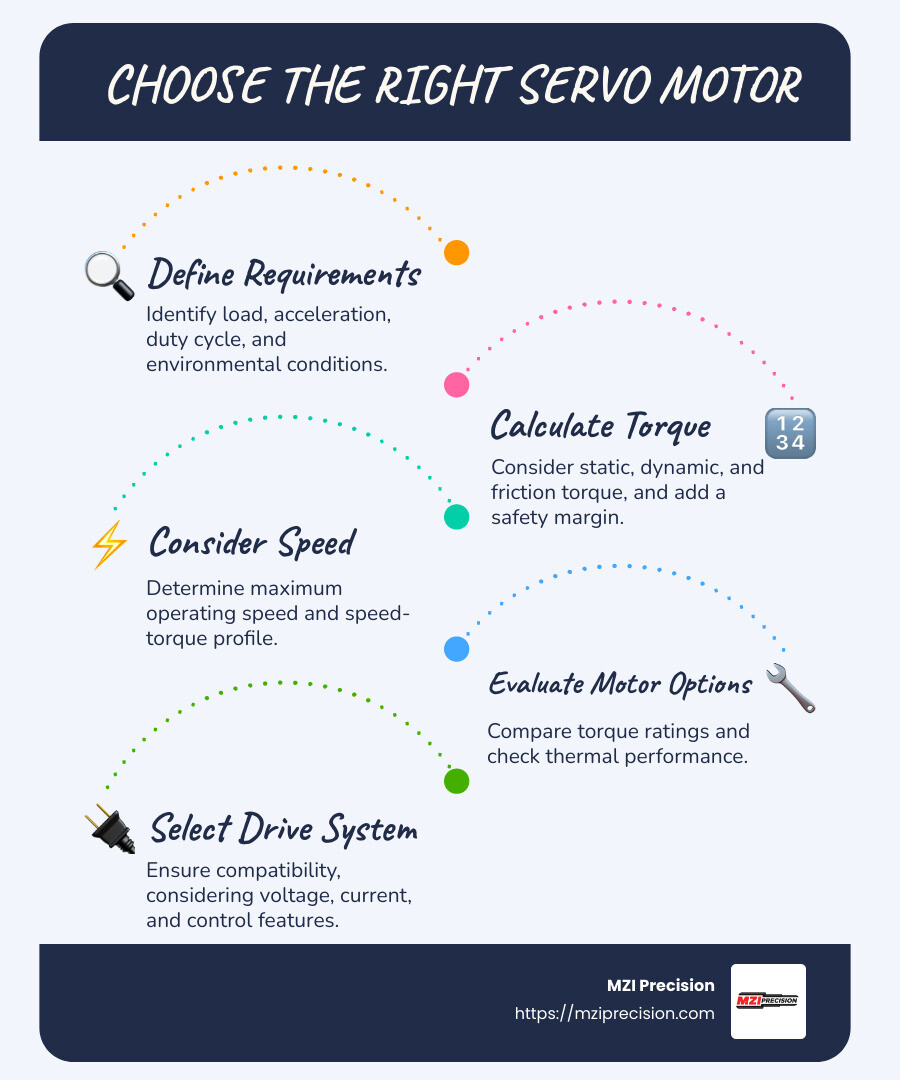 CHOOSE THE RIGHT SERVO MOTOR

Define Requirements
Identify load, acceleration, duty cycle, and environmental conditions.

Calculate Torque
1 2
3 4
Consider static, dynamic, and friction torque, and add a safety margin.

Consider Speed
Determine maximum operating speed and speed-torque profile.

Evaluate Motor Options
Compare torque ratings and check thermal performance.

Select Drive System
Ensure compatibility, considering voltage, current, and control features.

MZI Precision
https://mziprecision.com
MZI PRECISION