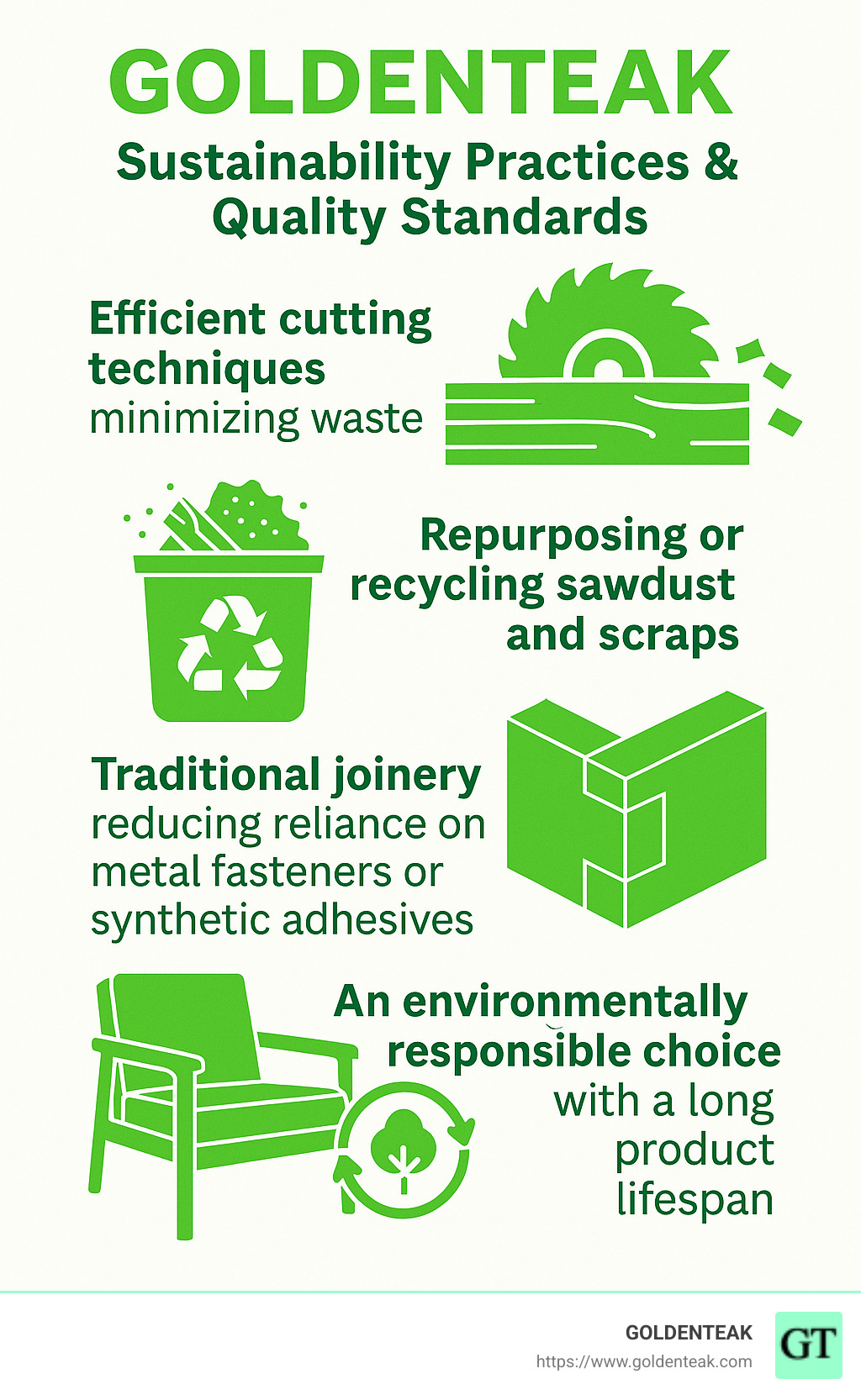 GOLDENTEAK

Sustainability Practices & Quality Standards

Efficient cutting techniques minimizing waste

Repurposing or recycling sawdust and scraps

Traditional joinery reducing reliance on metal fasteners or synthetic adhesives

An environmentally responsible choice with a long product lifespan

GOLDENTEAK
https://www.goldenteak.com

GT