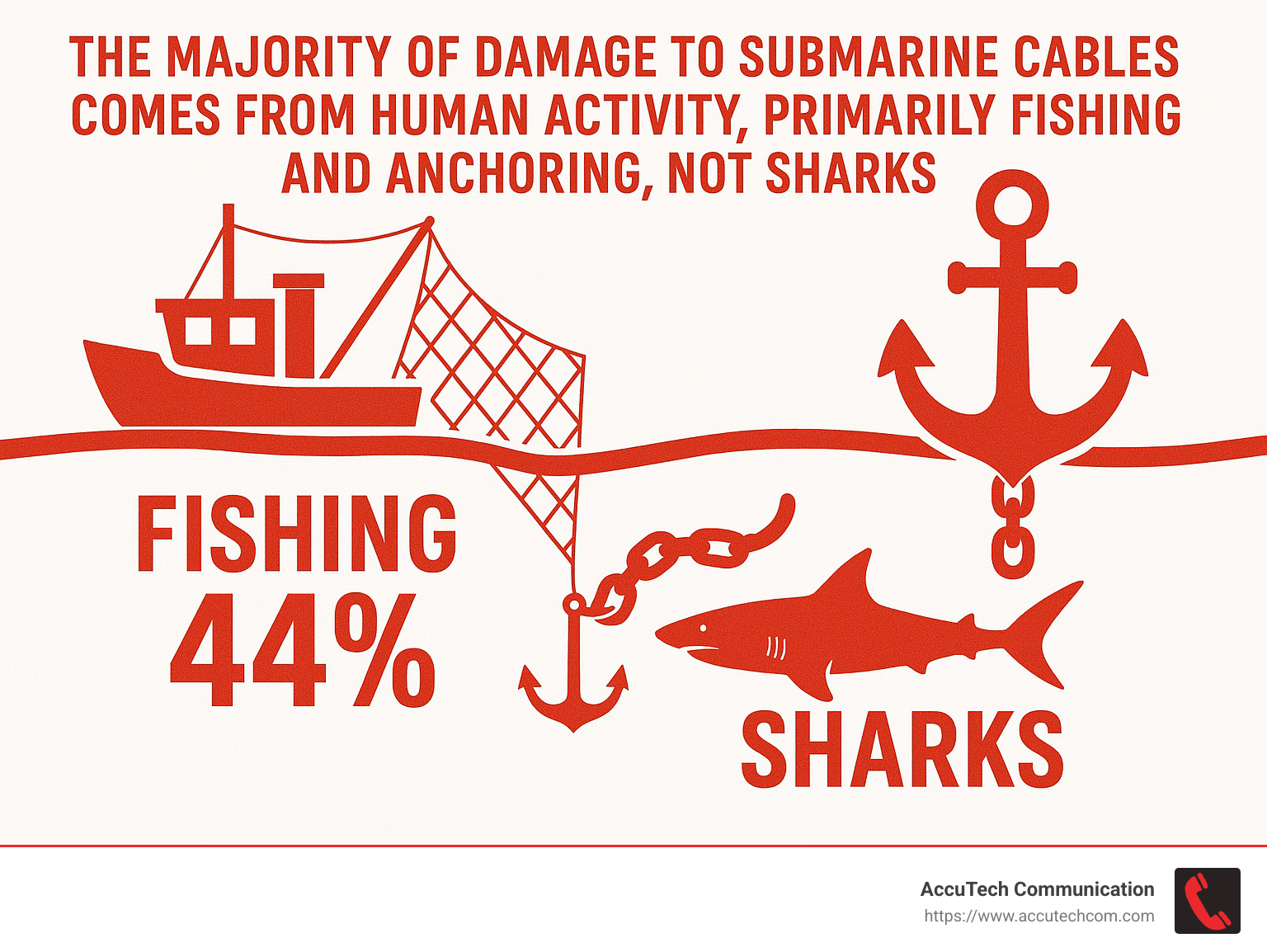 THE MAJORITY OF DAMAGE TO SUBMARINE CABLES COMES FROM HUMAN ACTIVITY, PRIMARILY FISHING AND ANCHORING, NOT SHARKS

FISHING
44%

SHARKS

AccuTech Communication
https://www.accutechcom.com