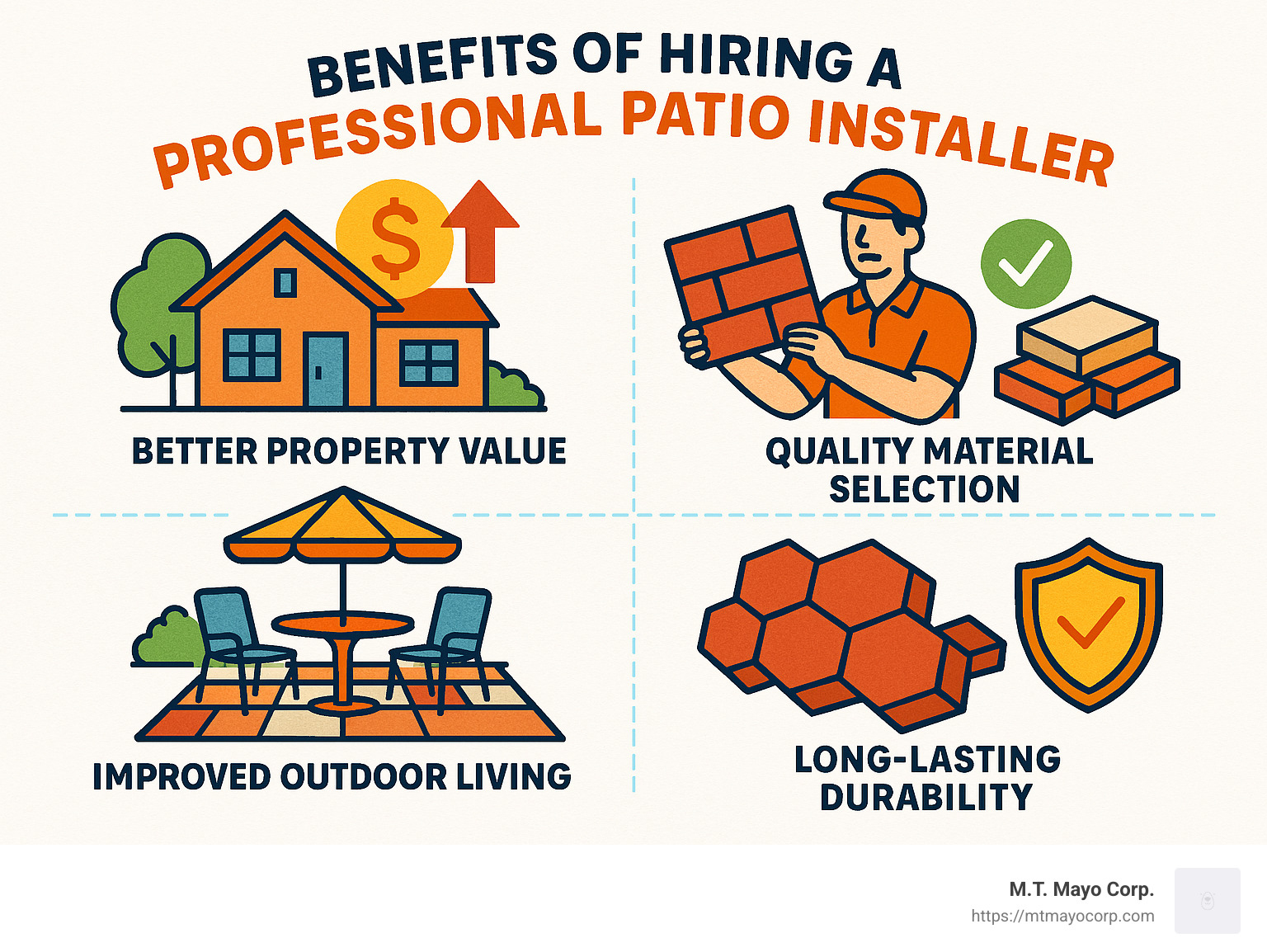 BENEFITS OF HIRING A PROFESSIONAL PATIO INSTALLER

$

BETTER PROPERTY VALUE

QUALITY MATERIAL SELECTION

IMPROVED OUTDOOR LIVING

LONG-LASTING DURABILITY

M.T. Mayo Corp.
https://mtmayocorp.com