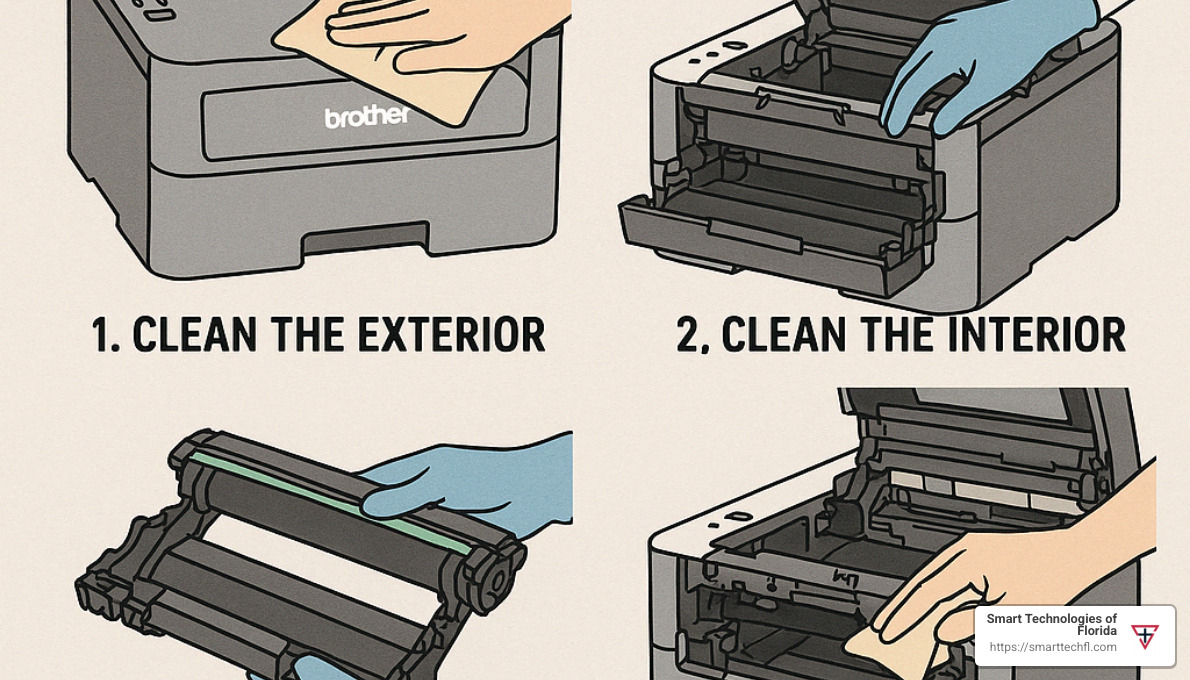 brother

1. CLEAN THE EXTERIOR

2, CLEAN THE INTERIOR

Smart Technologies of Florida
https://smarttechfl.com