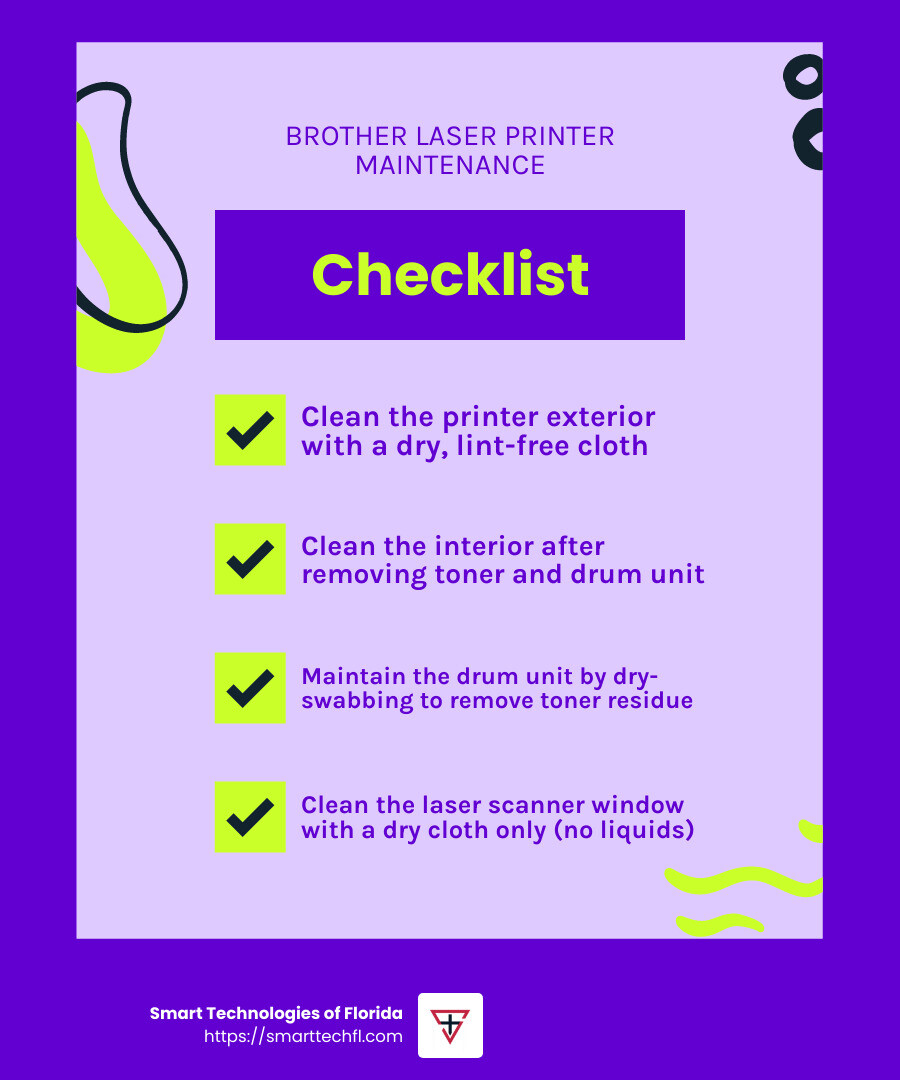 BROTHER LASER PRINTER MAINTENANCE

Checklist

Clean the printer exterior with a dry, lint-free cloth

Clean the interior after removing toner and drum unit

Maintain the drum unit by dry-swabbing to remove toner residue

Clean the laser scanner window with a dry cloth only (no liquids)

Smart Technologies of Florida
https://smarttechfl.com