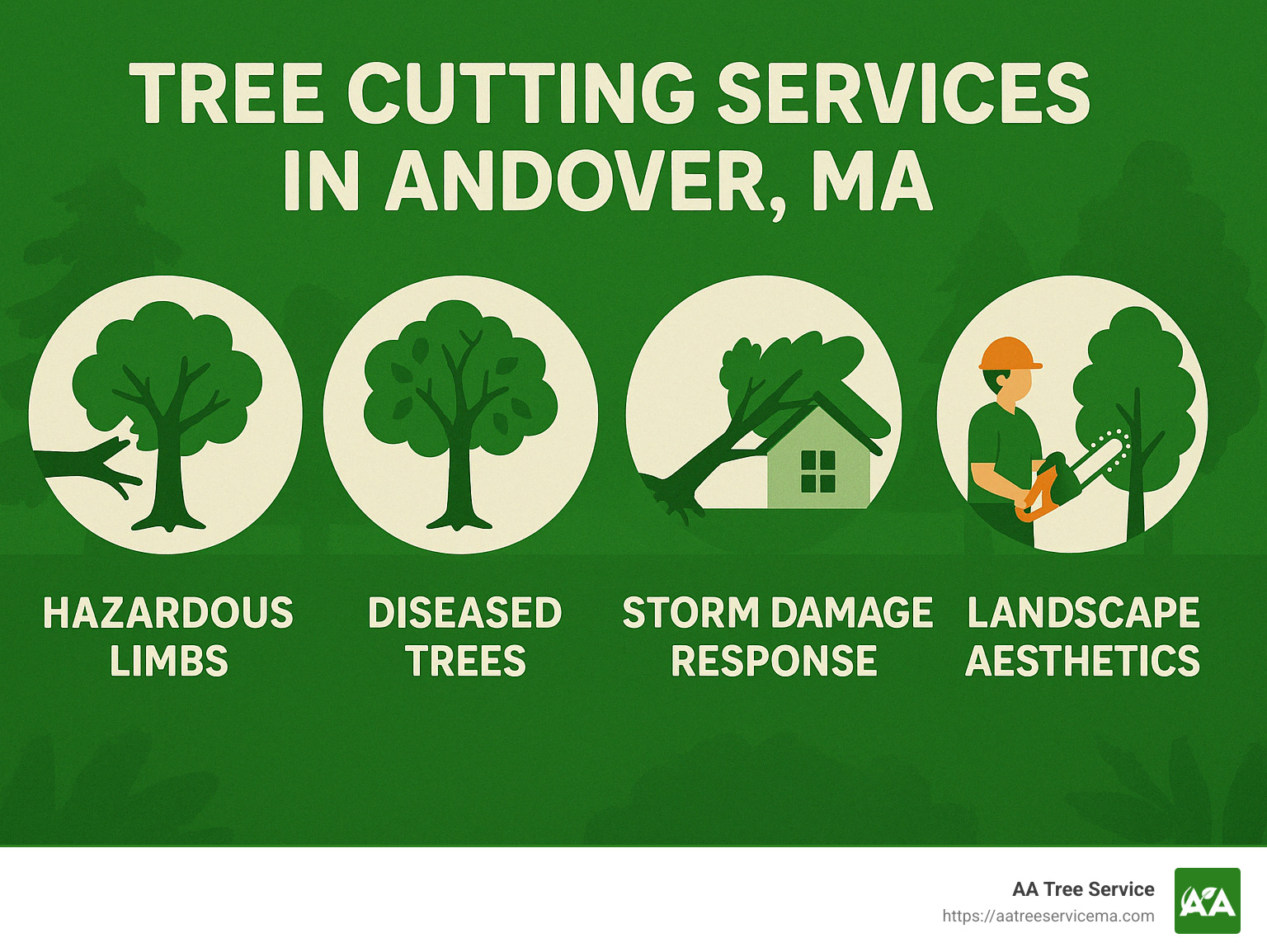 TREE CUTTING SERVICES IN ANDOVER, MA

HAZARDOUS LIMBS

DISEASED TREES

STORM DAMAGE RESPONSE

LANDSCAPE AESTHETICS

AA Tree Service
https://aatreeservicema.com

AA