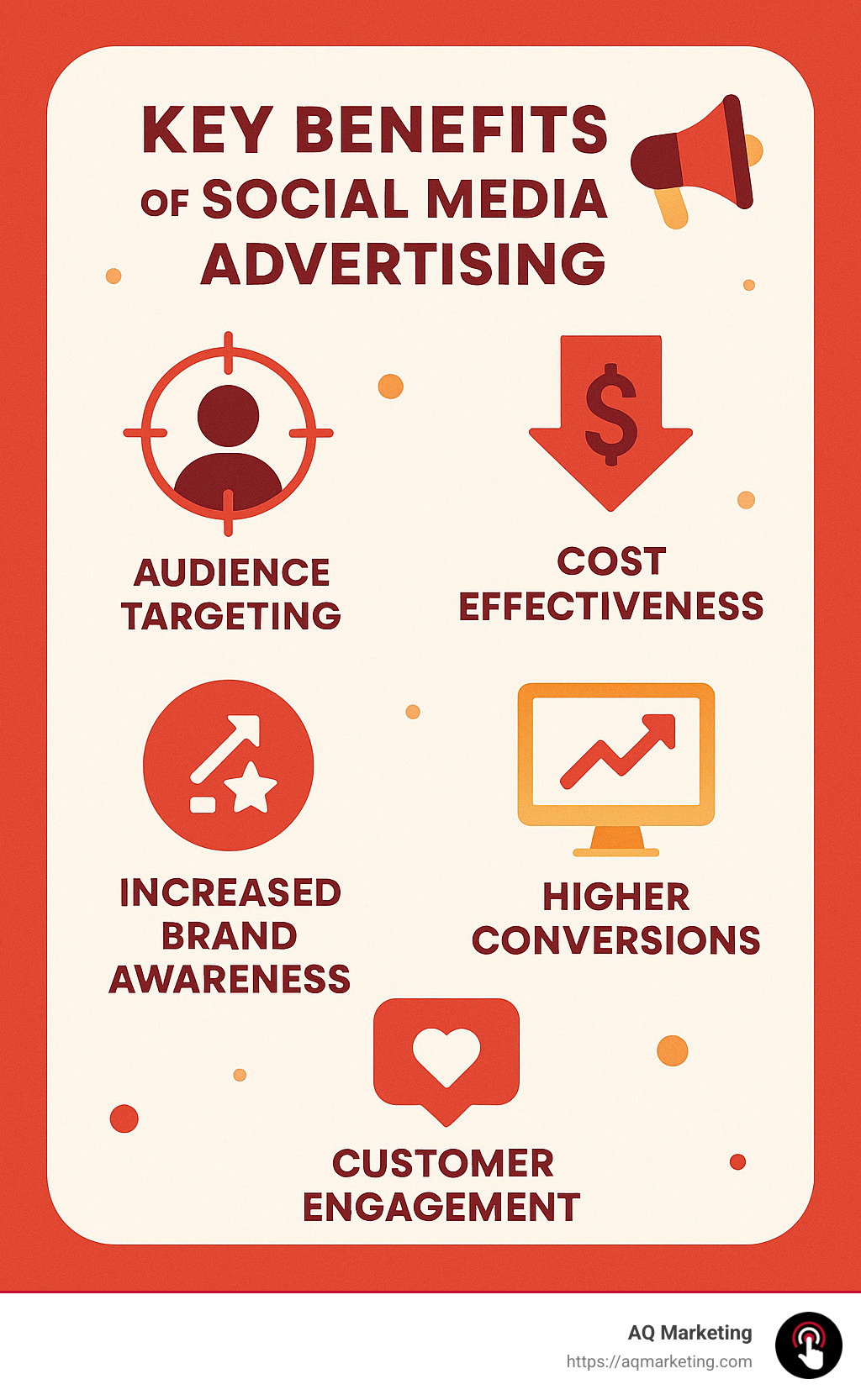 KEY BENEFITS OF SOCIAL MEDIA ADVERTISING

$

AUDIENCE TARGETING

COST EFFECTIVENESS

INCREASED BRAND AWARENESS

HIGHER CONVERSIONS

CUSTOMER ENGAGEMENT

AQ Marketing
https://aqmarketing.com