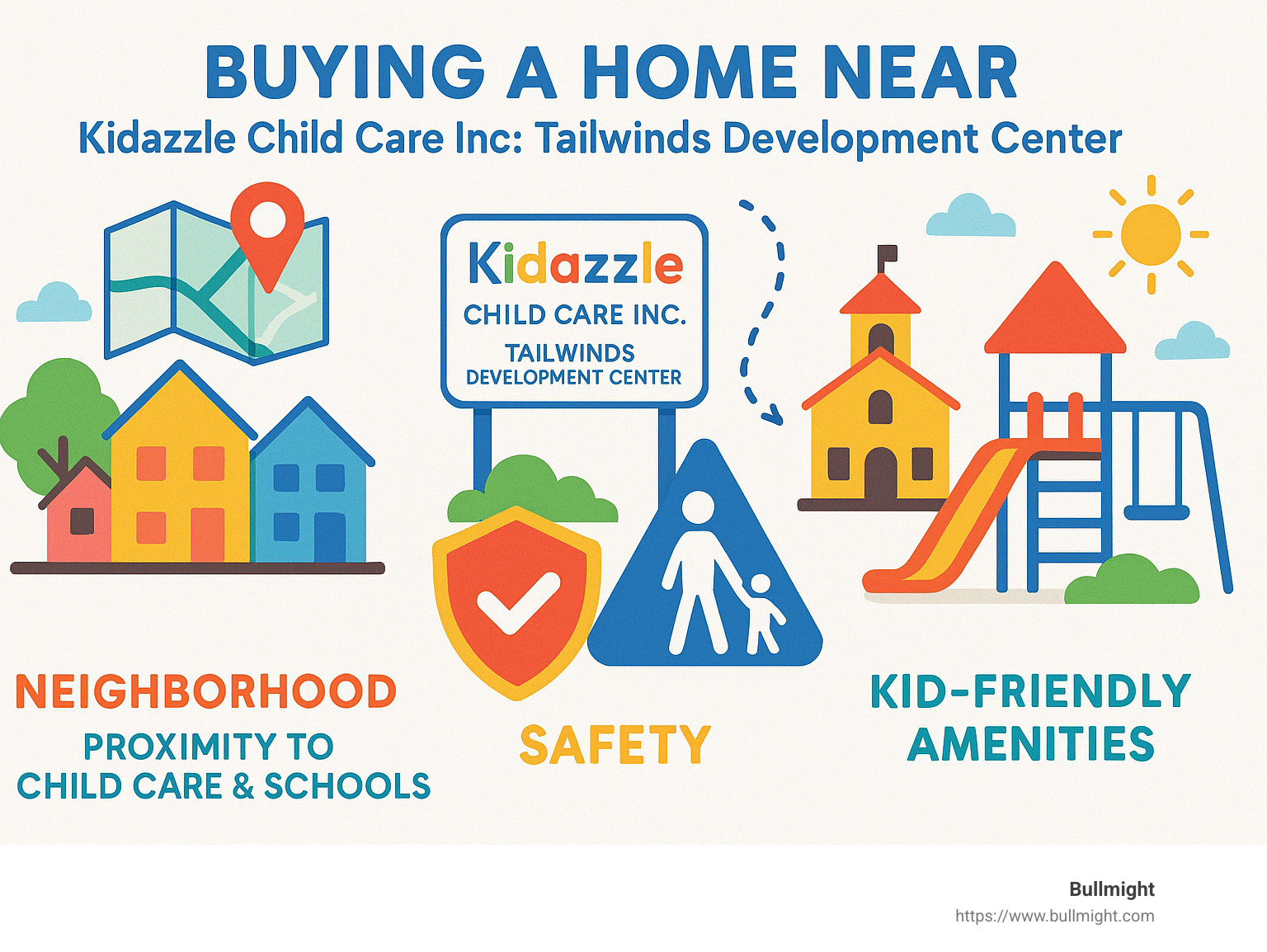 BUYING A HOME NEAR
Kidazzle Child Care Inc: Tailwinds Development Center

Kidazzle
CHILD CARE INC.
TAILWINDS
DEVELOPMENT CENTER

NEIGHBORHOOD
PROXIMITY TO CHILD CARE & SCHOOLS

SAFETY

KID-FRIENDLY AMENITIES

Bullmight
https://www.bullmight.com