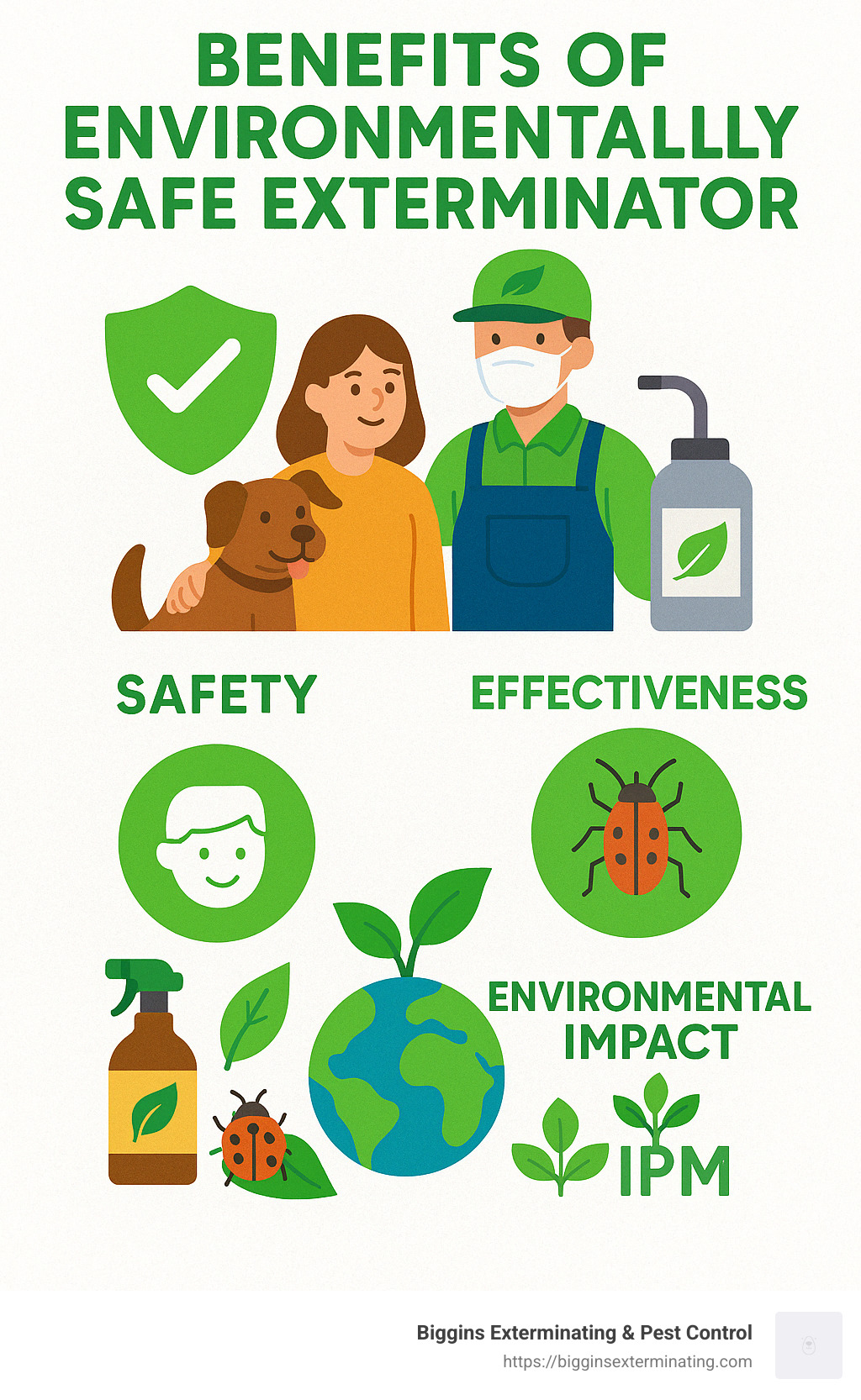 BENEFITS OF ENVIRONMENTALLLY SAFE EXTERMINATOR

SAFETY

EFFECTIVENESS

ENVIRONMENTAL IMPACT

IPM

Biggins Exterminating & Pest Control
https://bigginsexterminating.com