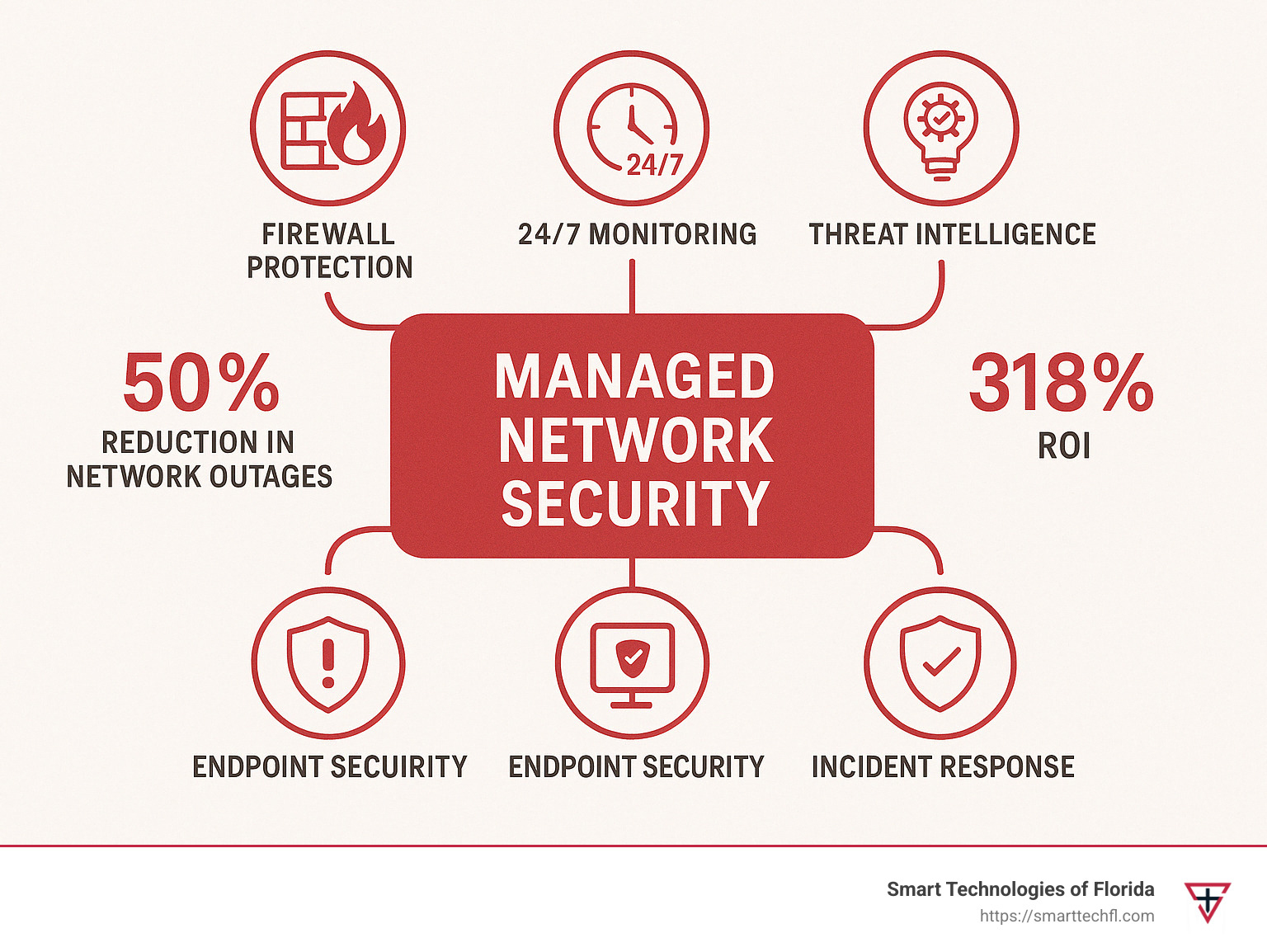 24/7

FIREWALL PROTECTION

24/7 MONITORING

THREAT INTELLIGENCE

50%
REDUCTION IN NETWORK OUTAGES

MANAGED NETWORK SECURITY

318%
ROI

ENDPOINT SECURITY

ENDPOINT SECURITY

INCIDENT RESPONSE

Smart Technologies of Florida
https://smarttechfl.com