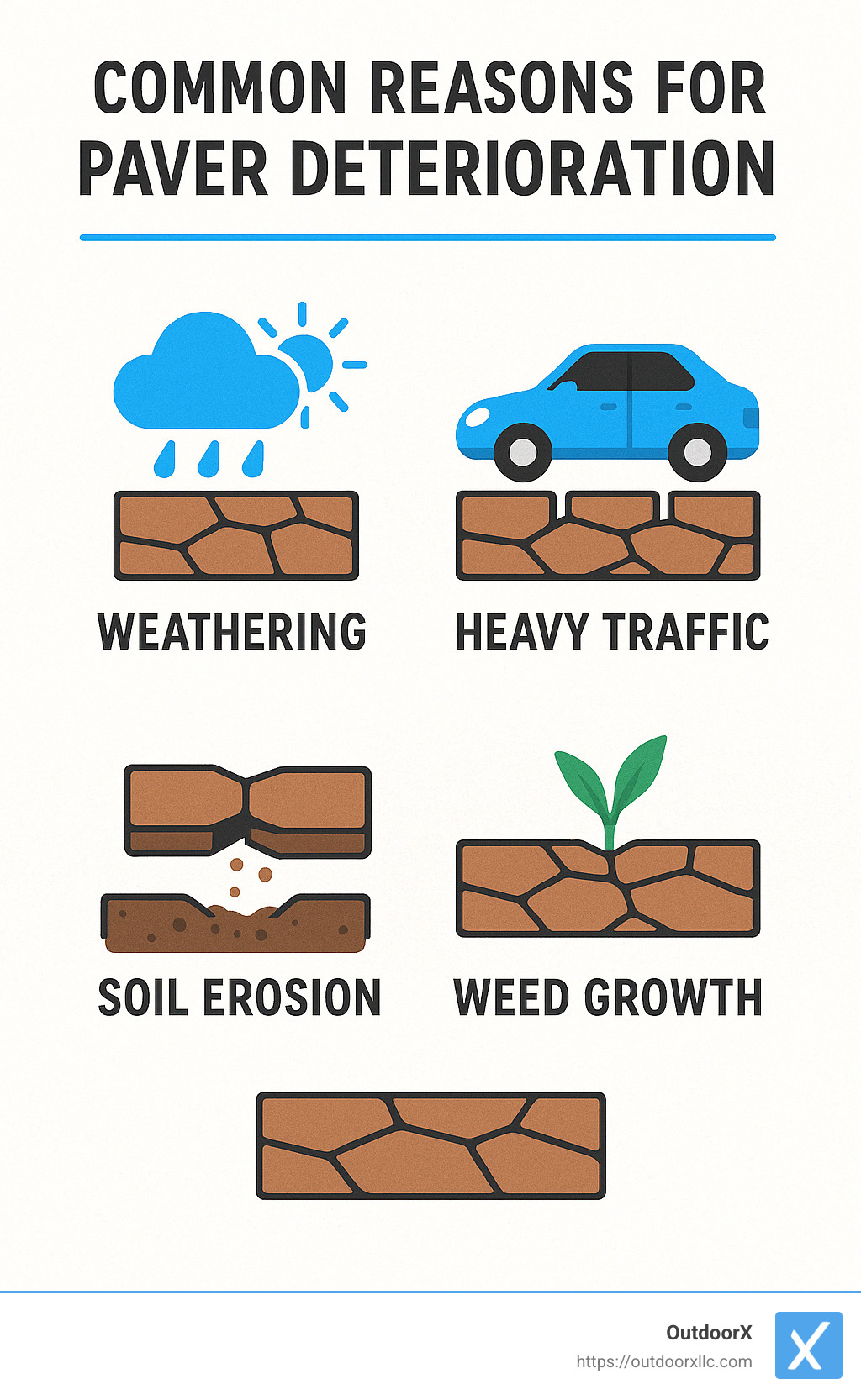 COMMON REASONS FOR PAVER DETERIORATION

WEATHERING

HEAVY TRAFFIC

SOIL EROSION

WEED GROWTH

OutdoorX
https://outdoorxllc.com
X