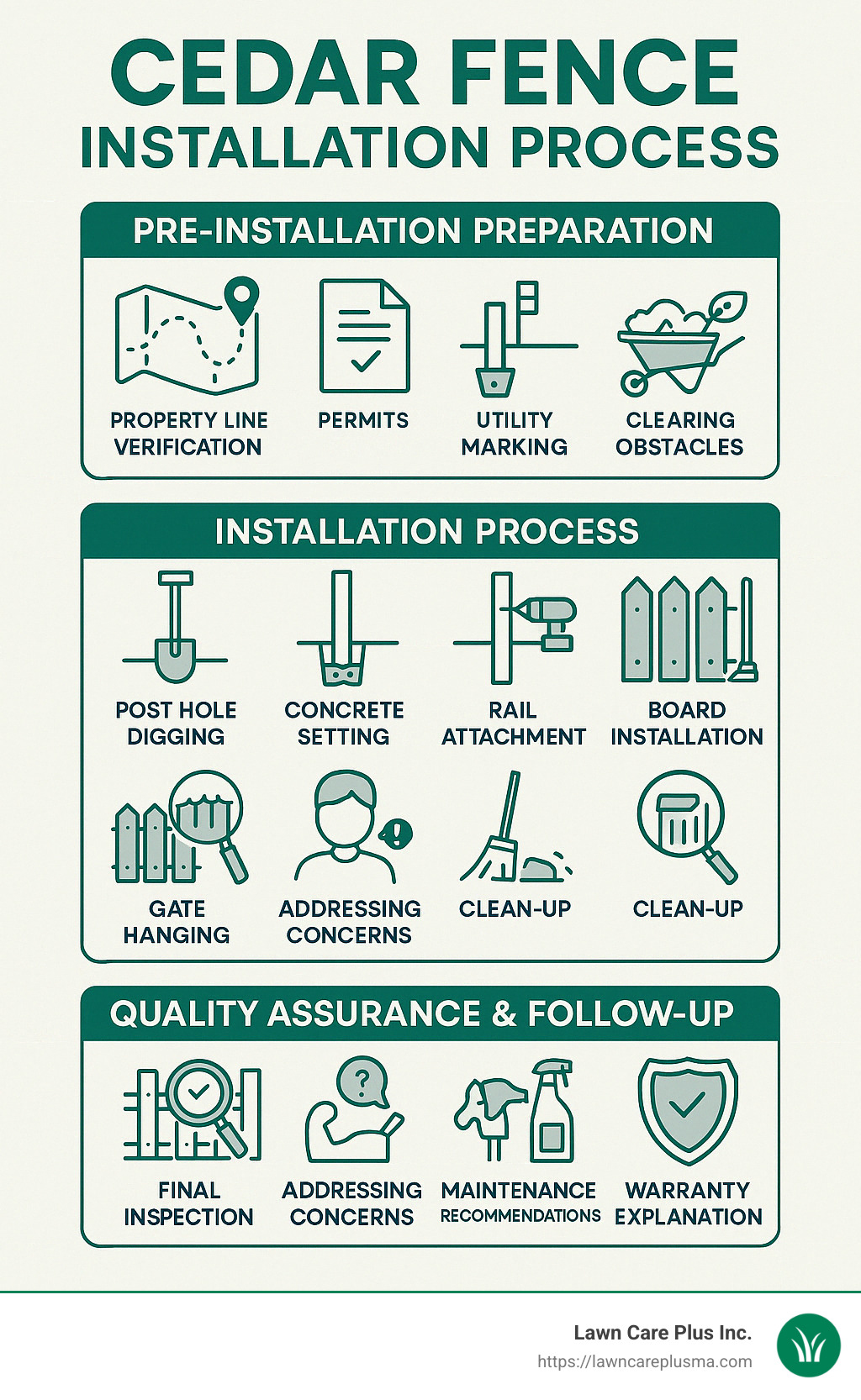 CEDAR FENCE
INSTALLATION PROCESS

PRE-INSTALLATION PREPARATION

PROPERTY LINE VERIFICATION

PERMITS

UTILITY MARKING

CLEARING OBSTACLES

INSTALLATION PROCESS

POST HOLE DIGGING

CONCRETE SETTING

RAIL ATTACHMENT

BOARD INSTALLATION

GATE HANGING

ADDRESSING CONCERNS

CLEAN-UP

CLEAN-UP

QUALITY ASSURANCE & FOLLOW-UP

FINAL INSPECTION

ADDRESSING CONCERNS

MAINTENANCE RECOMMENDATIONS

WARRANTY EXPLANATION

Lawn Care Plus Inc.
https://lawncareplusma.com