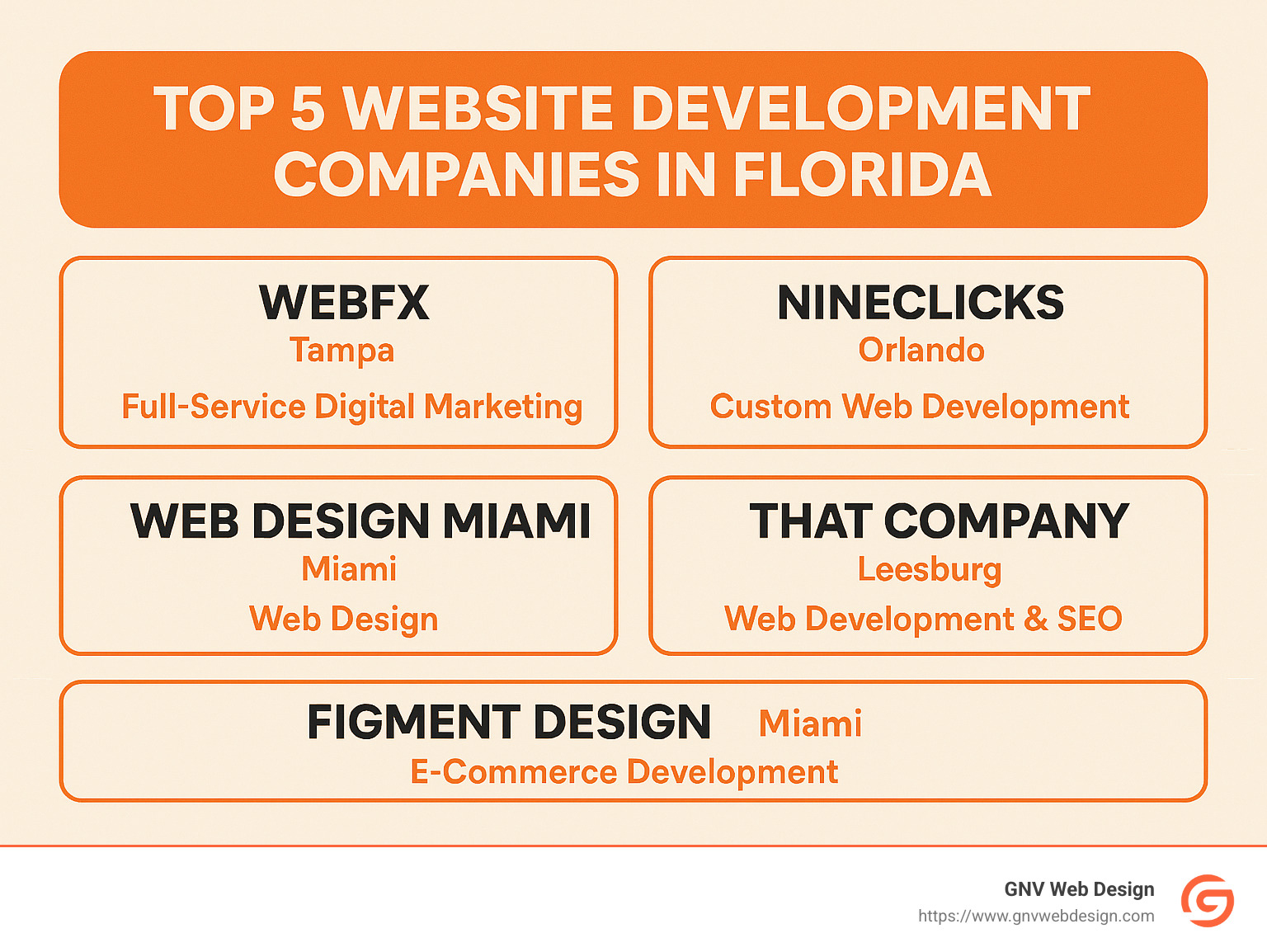 TOP 5 WEBSITE DEVELOPMENT COMPANIES IN FLORIDA

WEBFX
Tampa
Full-Service Digital Marketing

NINECLICKS
Orlando
Custom Web Development

WEB DESIGN MIAMI
Miami
Web Design

THAT COMPANY
Leesburg
Web Development & SEO

FIGMENT DESIGN Miami
E-Commerce Development

GNV Web Design
https://www.gnvwebdesign.com