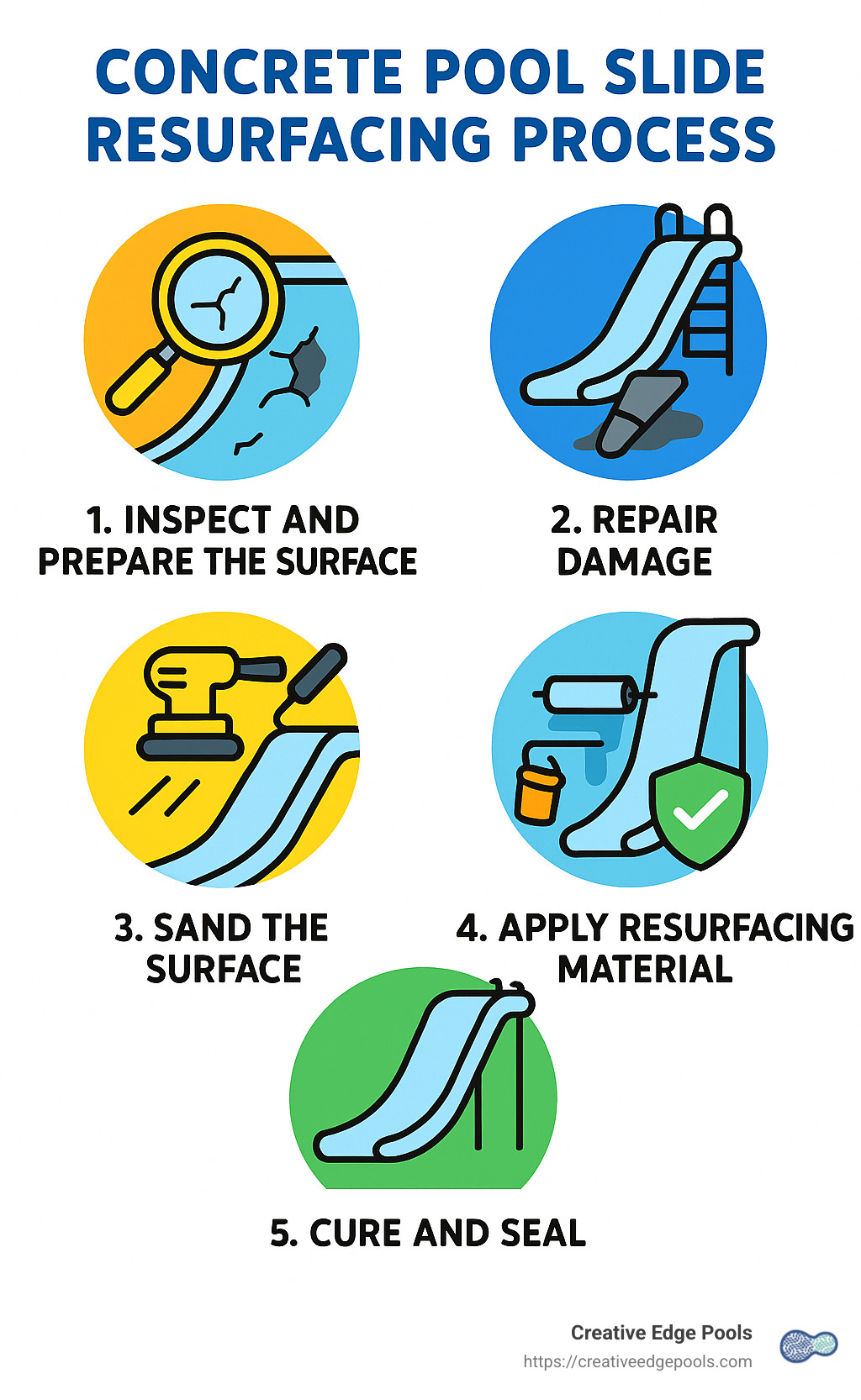 CONCRETE POOL SLIDE RESURFACING PROCESS

1. INSPECT AND PREPARE THE SURFACE

2. REPAIR DAMAGE

3. SAND THE SURFACE

4. APPLY RESURFACING MATERIAL

5. CURE AND SEAL

Creative Edge Pools
https://creativeedgepools.com