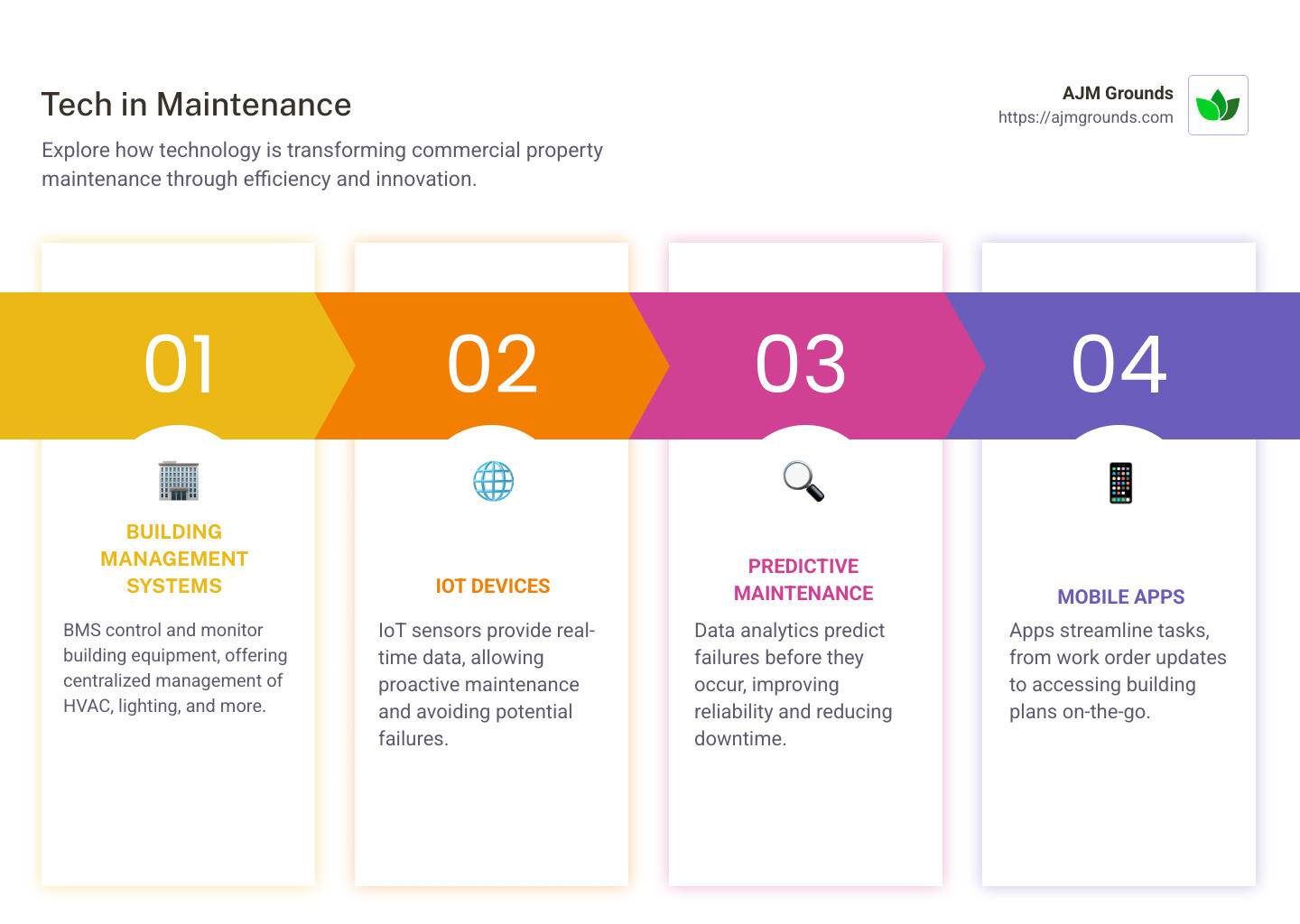 Tech in Maintenance

Explore how technology is transforming commercial property maintenance through efficiency and innovation.

AJM Grounds
https://ajmgrounds.com

01

BUILDING MANAGEMENT SYSTEMS

BMS control and monitor building equipment, offering centralized management of HVAC, lighting, and more.

02

IOT DEVICES

IoT sensors provide real-time data, allowing proactive maintenance and avoiding potential failures.

03

PREDICTIVE MAINTENANCE

Data analytics predict failures before they occur, improving reliability and reducing downtime.

04

MOBILE APPS

Apps streamline tasks, from work order updates to accessing building plans on-the-go.