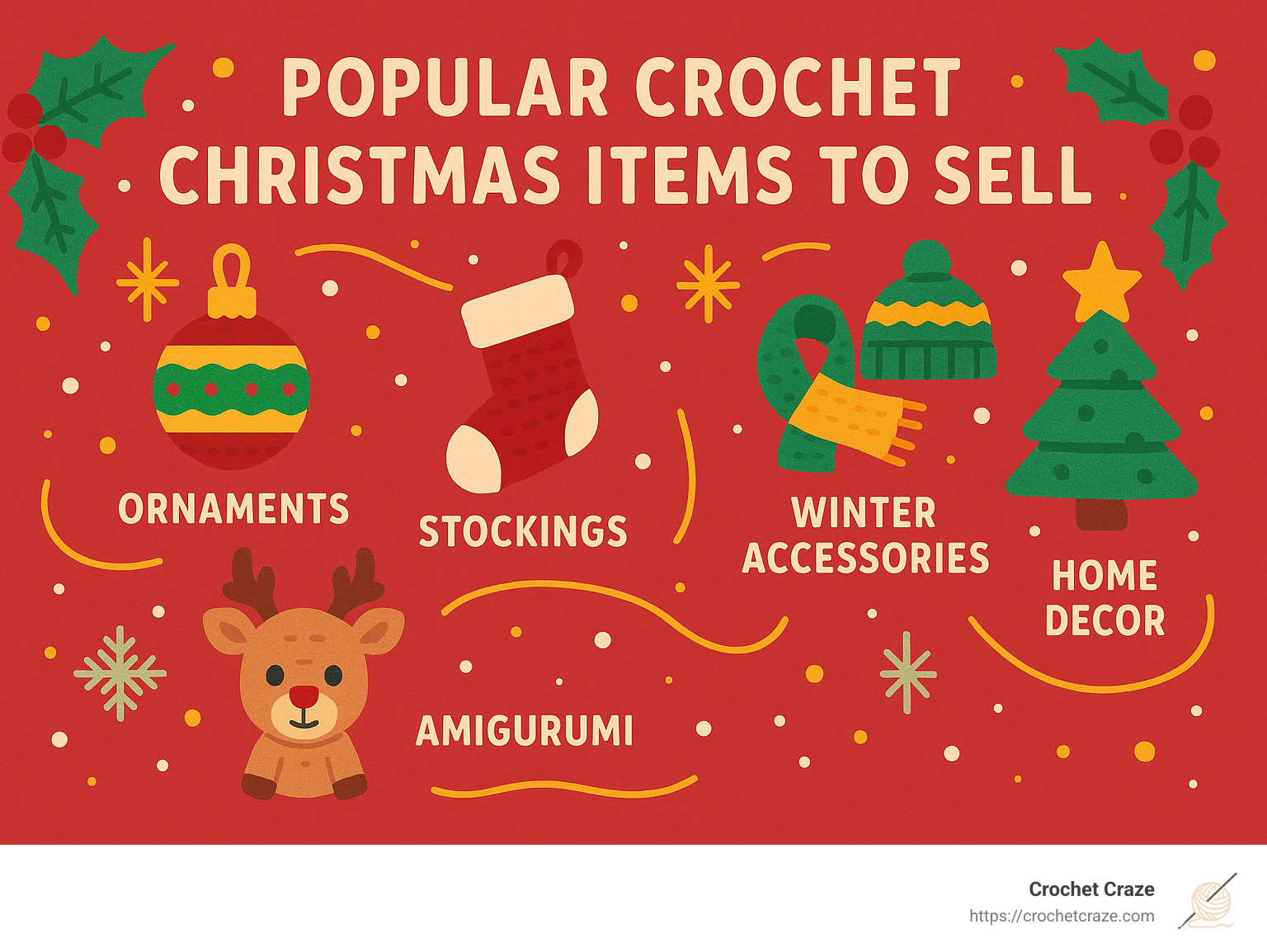 POPULAR CROCHET CHRISTMAS ITEMS TO SELL

ORNAMENTS

STOCKINGS

WINTER ACCESSORIES

HOME DECOR

AMIGURUMI

Crochet Craze
https://crochetcraze.com